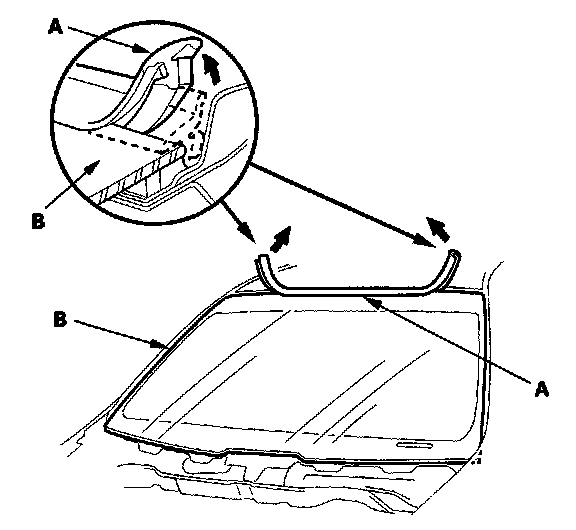 A

B

B

A