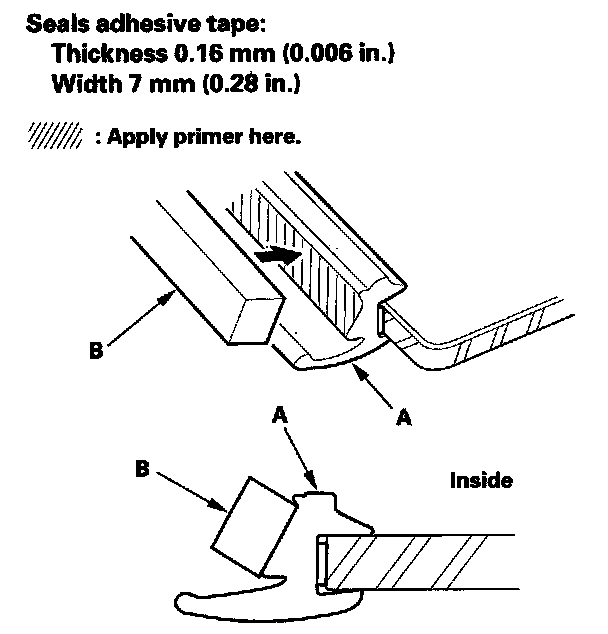 Seals adhesive tape:
Thickness 0.16 mm (0.006 in.)
Width 7 mm (0.28 in.)

: Apply primer here.

B

A

A

B

Inside