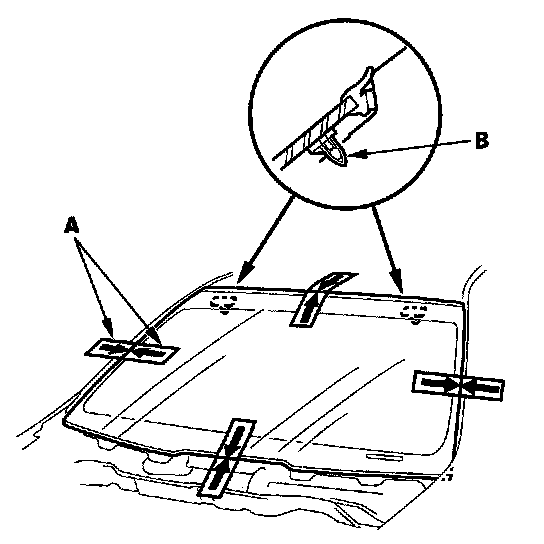 B

A