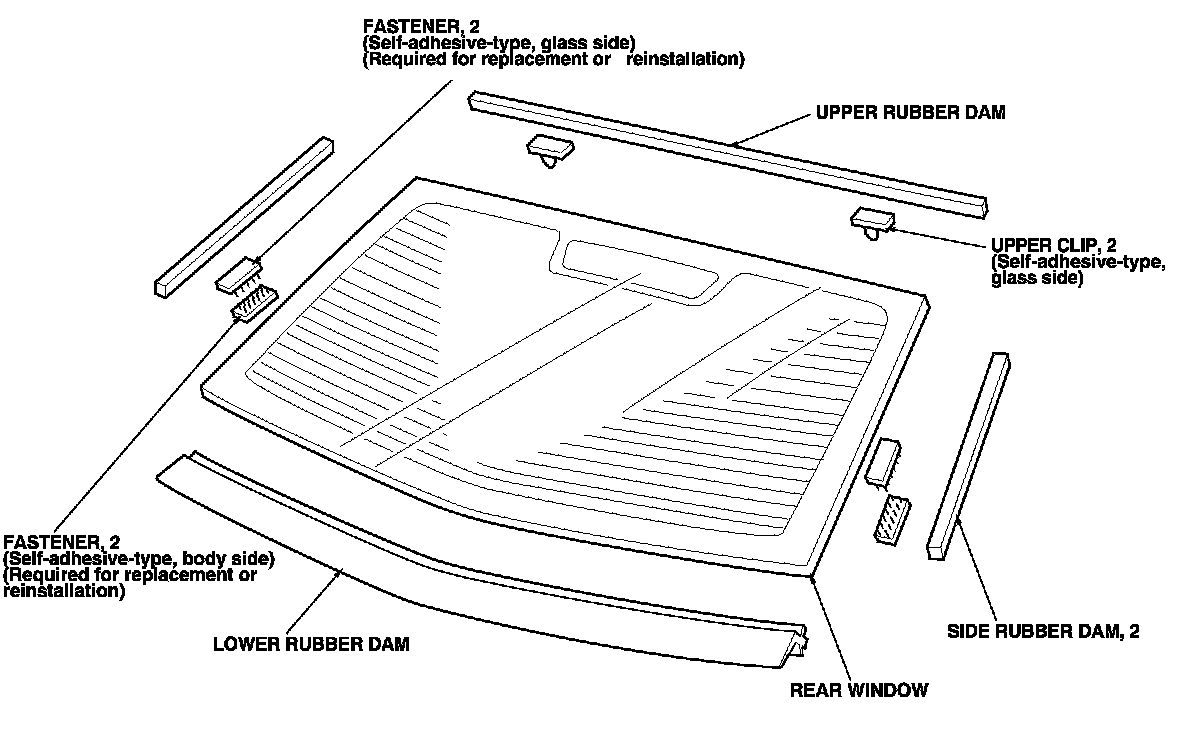 FASTENER, 2
(Self-adhesive-type, glass side)
(Required for replacement or reinstallation)

UPPER RUBBER DAM

UPPER CLIP, 2
(Self-adhesive-type, glass side)

FASTENER, 2
(Self-adhesive-type, body side)
(Required for replacement or reinstallation)

LOWER RUBBER DAM

SIDE RUBBER DAM, 2

REAR WINDOW