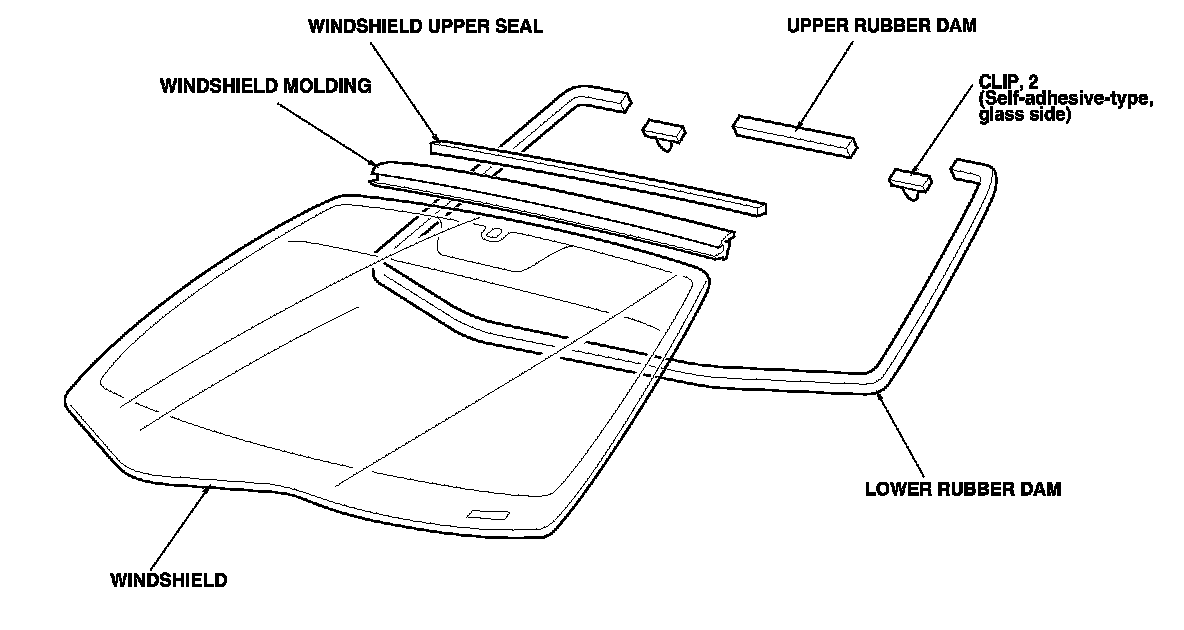 WINDSHIELD UPPER SEAL

UPPER RUBBER DAM

WINDSHIELD MOLDING

CLIP, 2
(Self-adhesive-type, glass side)

LOWER RUBBER DAM

WINDSHIELD