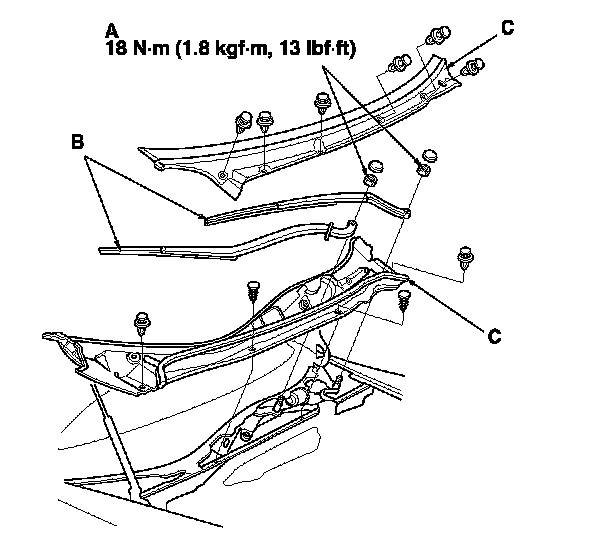 A
18 N·m (1.8 kgf·m, 13 lbf·ft)

C

B

C