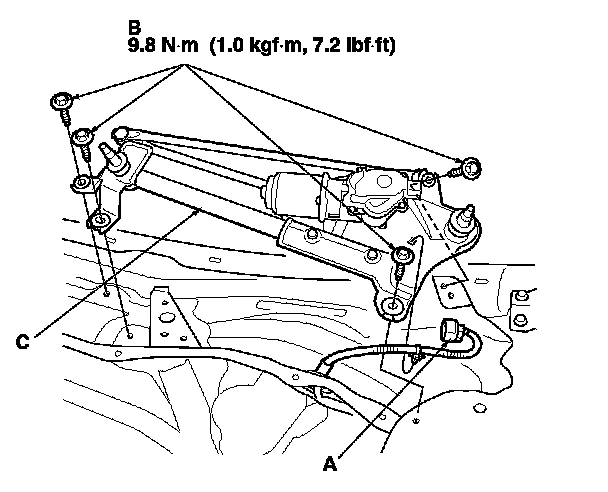 B
9.8 N·m (1.0 kgf·m, 7.2 lbf·ft)

C

A