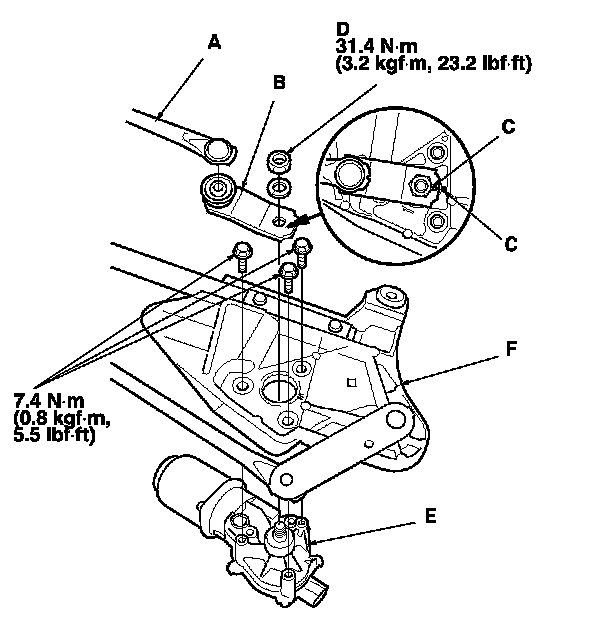 A

D
31.4 N·m
(3.2 kgf·m, 23.2 lbf·ft)

B

C

C

F

7.4 N·m
(0.8 kgf·m,
5.5 lbf·ft)

E