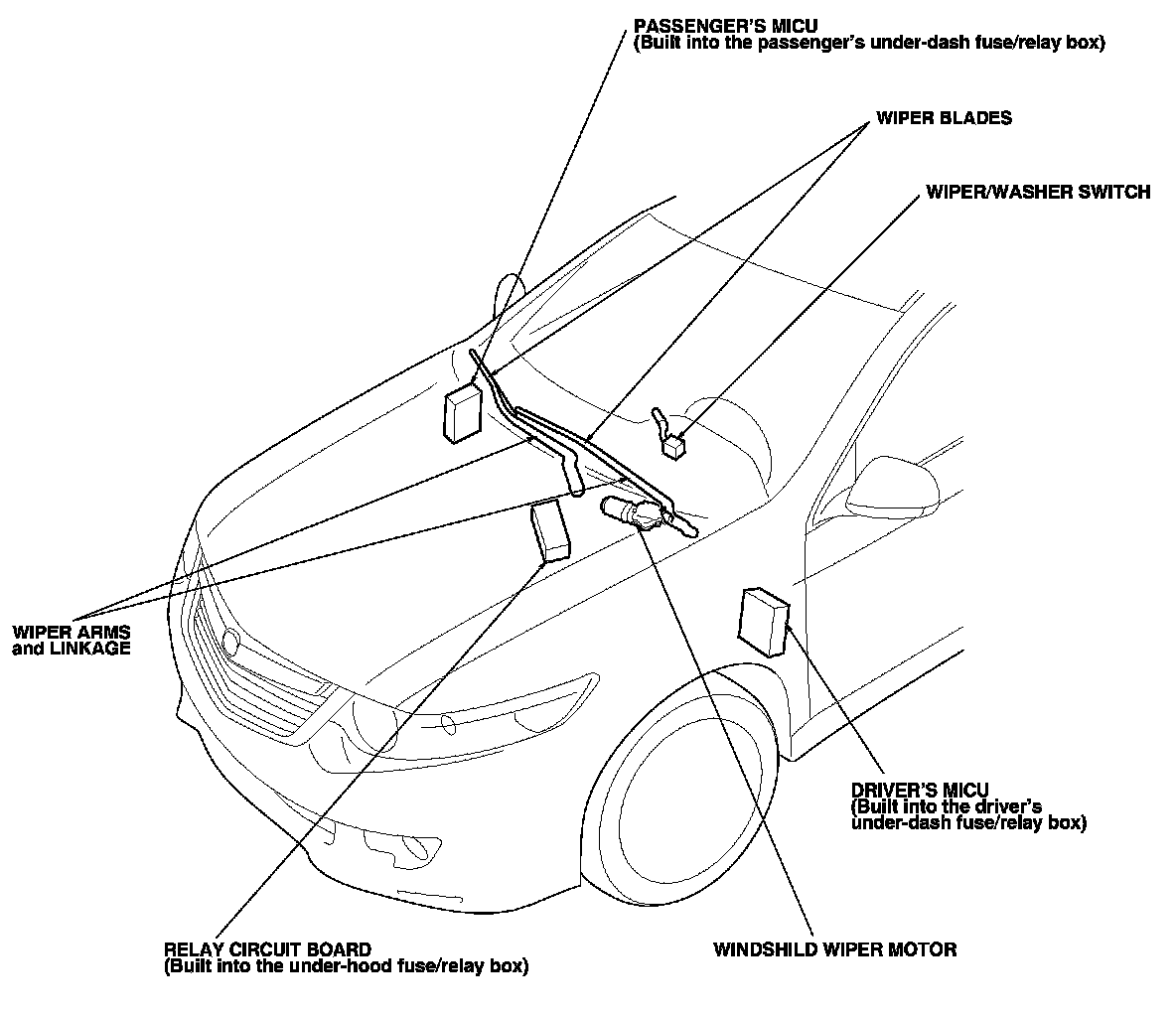 PASSENGER'S MICU
(Built into the passenger's under-dash fuse/relay box)

WIPER BLADES

WIPER/WASHER SWITCH

WIPER ARMS
and LINKAGE

DRIVER'S MICU
(Built into the driver's under-dash fuse/relay box)

RELAY CIRCUIT BOARD
(Built into the under-hood fuse/relay box)

WINDSHILD WIPER MOTOR