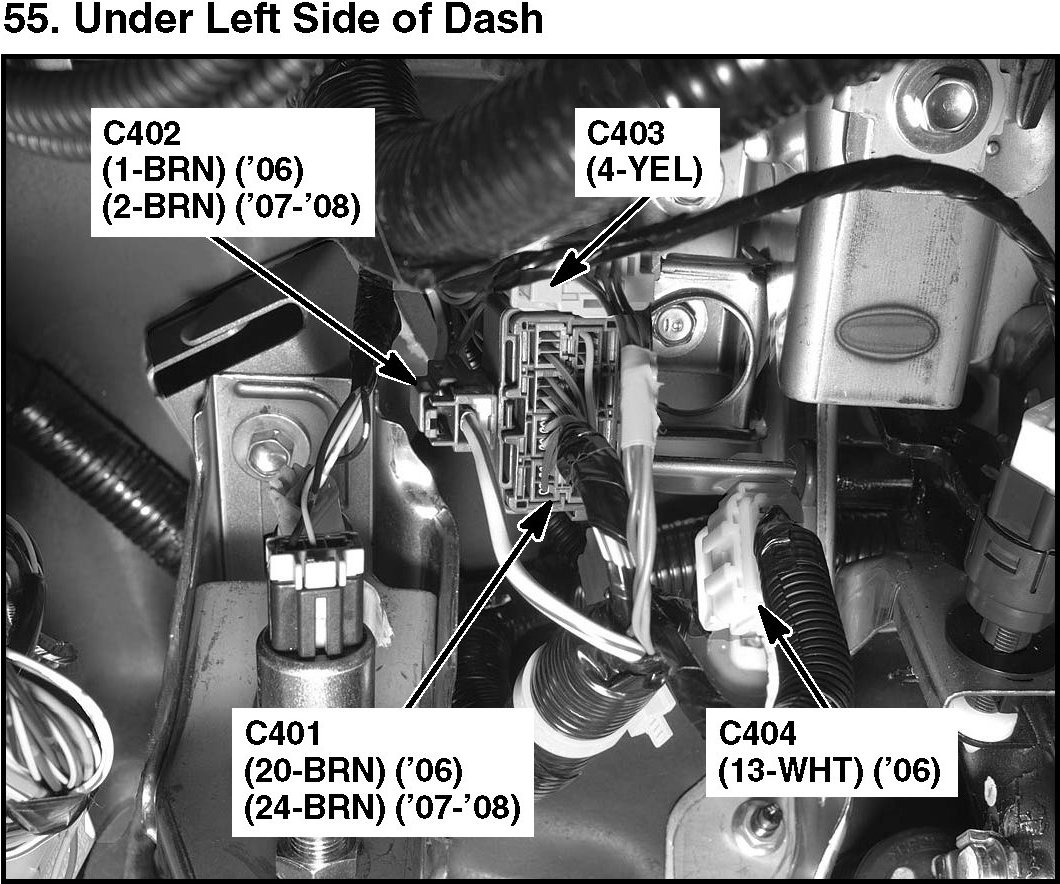 55. Under Left Side of Dash

C402
(1-BRN) ('06)
(2-BRN) ('07-'08)

C403
(4-YEL)

C401
(20-BRN) ('06)
(24-BRN) ('07-'08)

C404
(13-WHT) ('06)