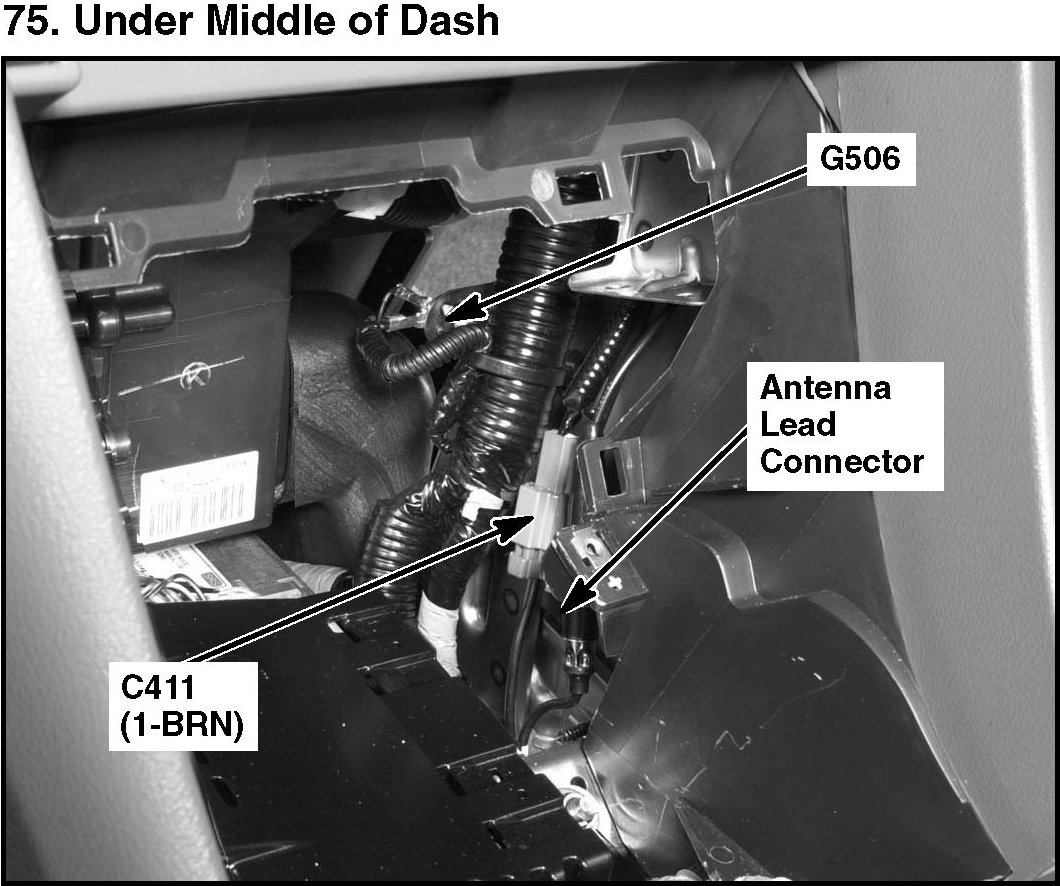 75. Under Middle of Dash

G506

Antenna Lead Connector

C411 (1-BRN)