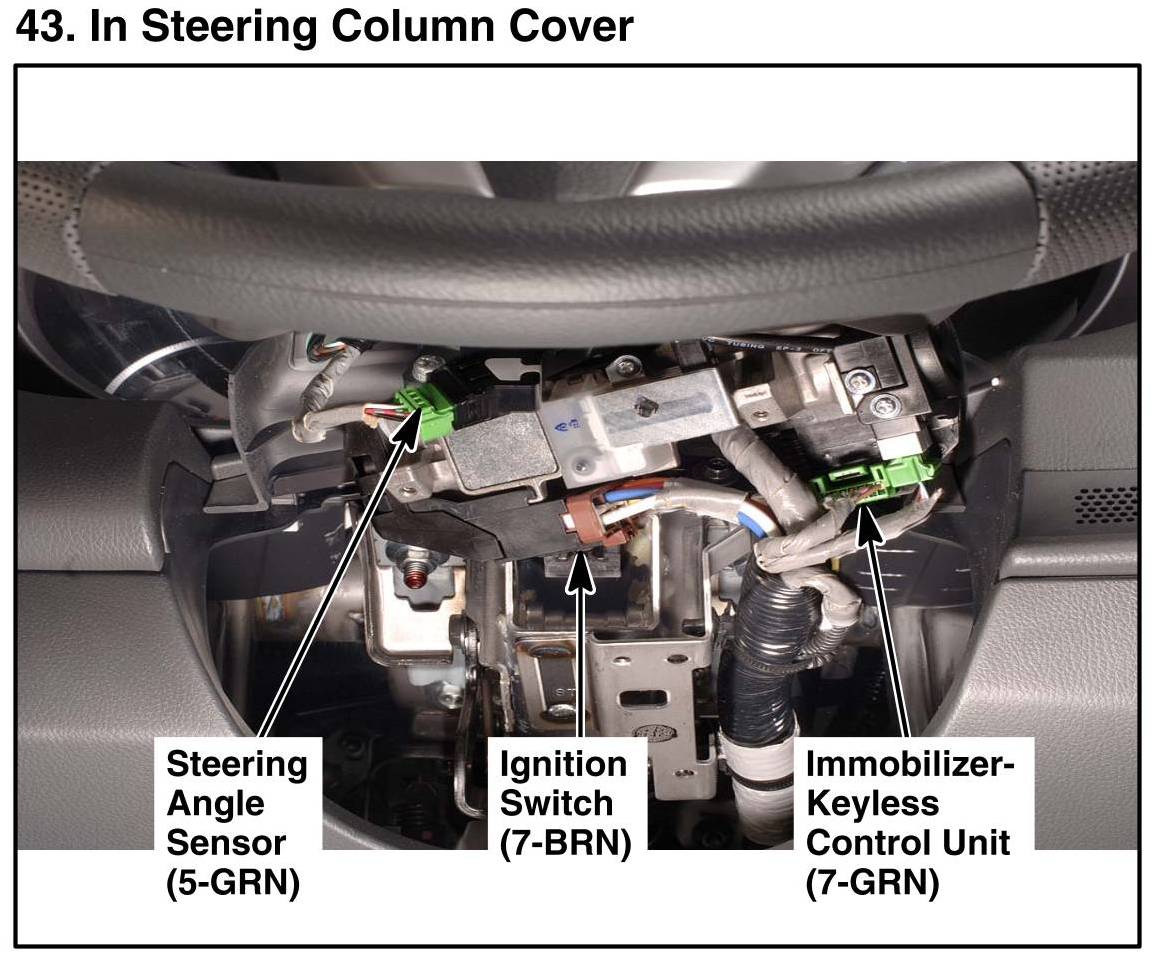 43. In Steering Column Cover

Steering Angle Sensor (5-GRN)

Ignition Switch (7-BRN)

Immobilizer-Keyless Control Unit (7-GRN)