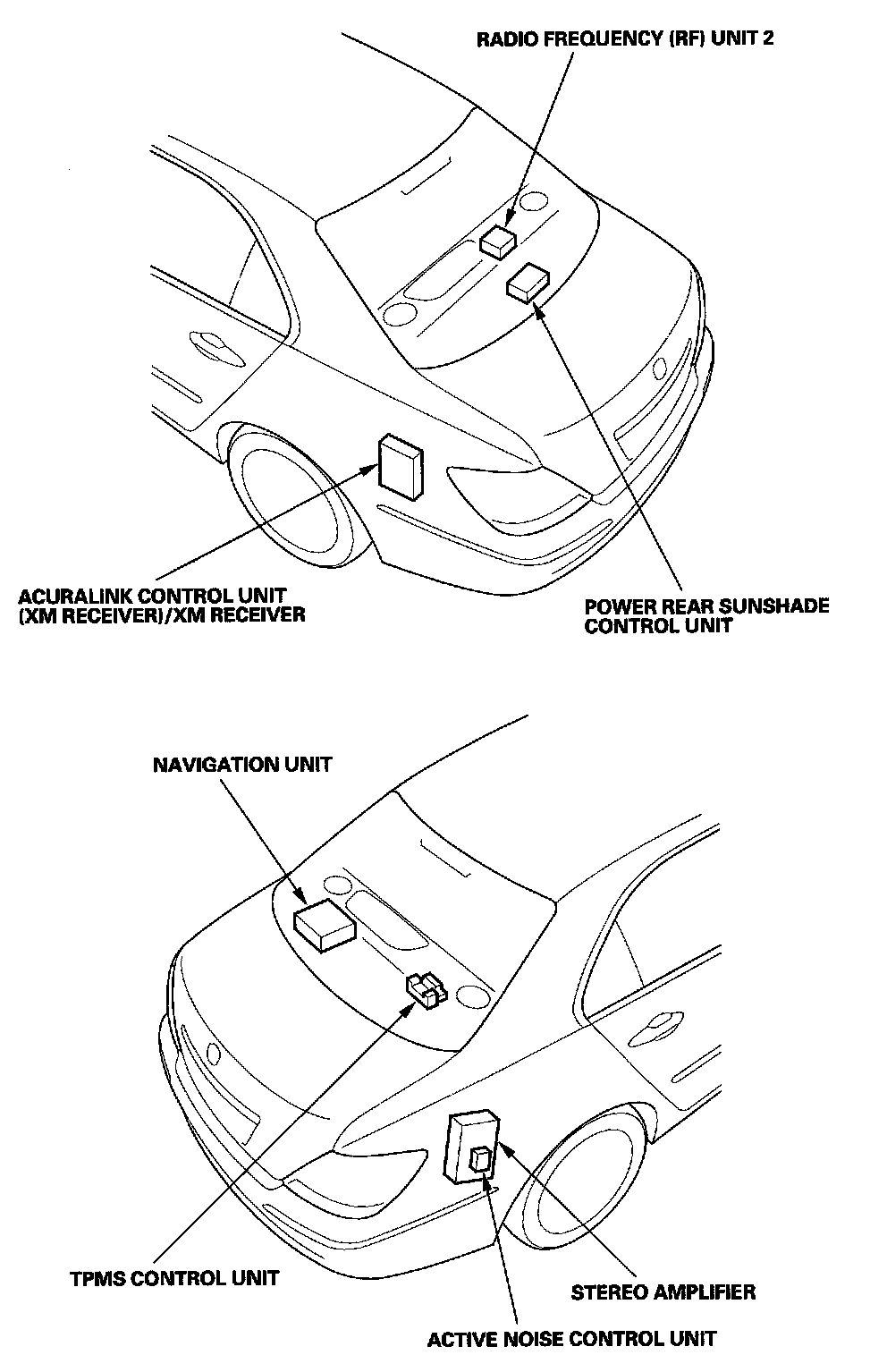 RADIO FREQUENCY (RF) UNIT 2

ACURALINK CONTROL UNIT (XM RECEIVER)/XM RECEIVER

POWER REAR SUNSHADE CONTROL UNIT

NAVIGATION UNIT

TPMS CONTROL UNIT

STEREO AMPLIFIER

ACTIVE NOISE CONTROL UNIT