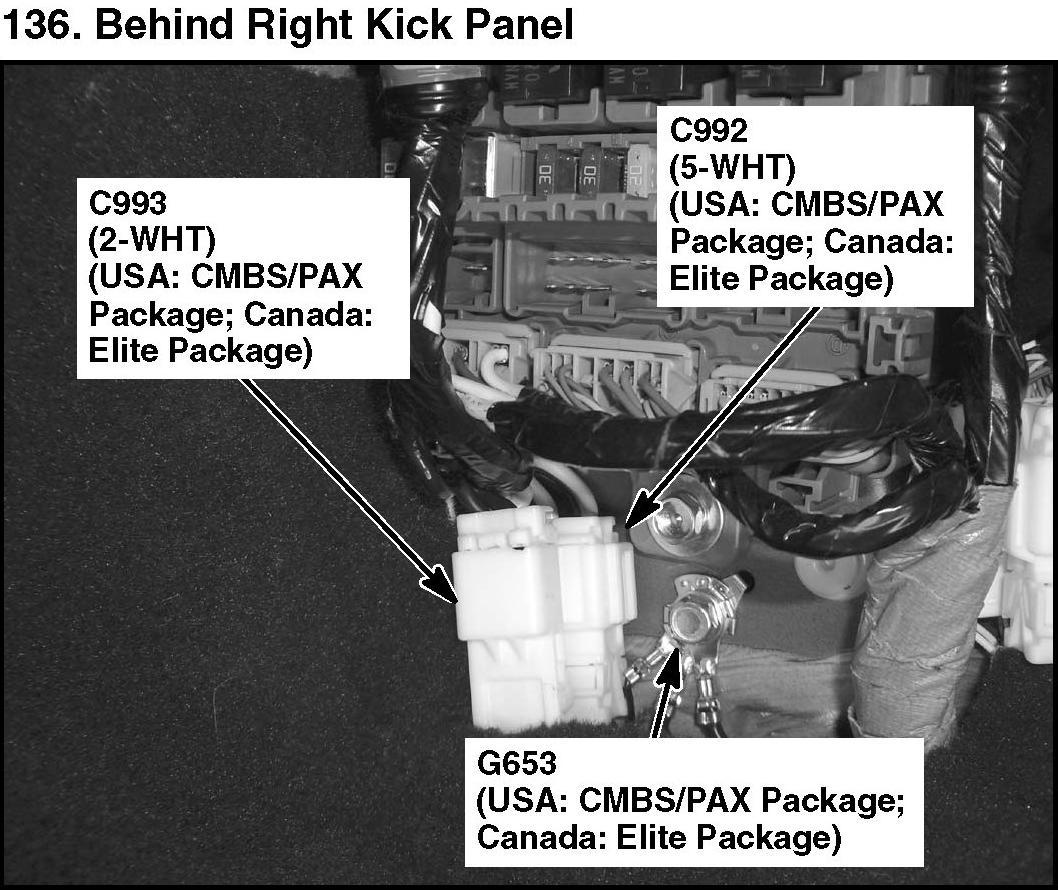 136. Behind Right Kick Panel

C993
(2-WHT)
(USA: CMBS/PAX Package; Canada: Elite Package)

C992
(5-WHT)
(USA: CMBS/PAX Package; Canada: Elite Package)

G653
(USA: CMBS/PAX Package; Canada: Elite Package)