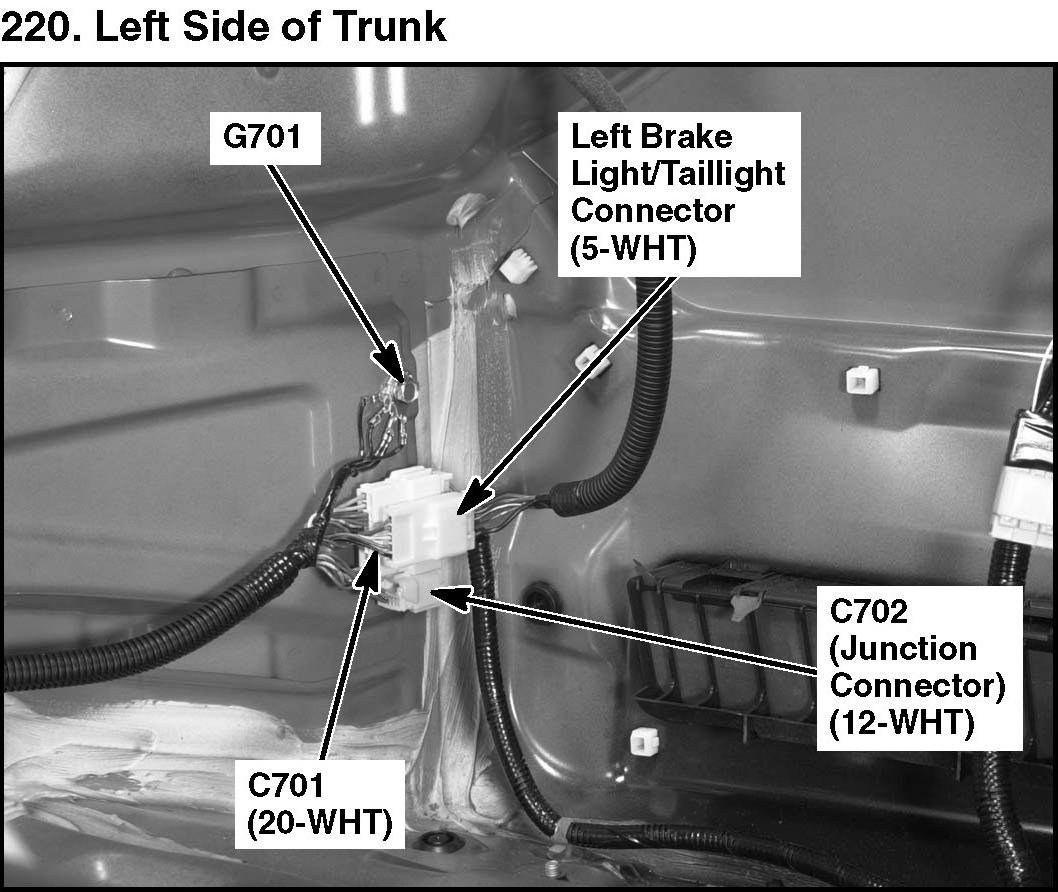 220. Left Side of Trunk

G701

Left Brake Light/Taillight Connector (5-WHT)

C702 (Junction Connector) (12-WHT)

C701 (20-WHT)