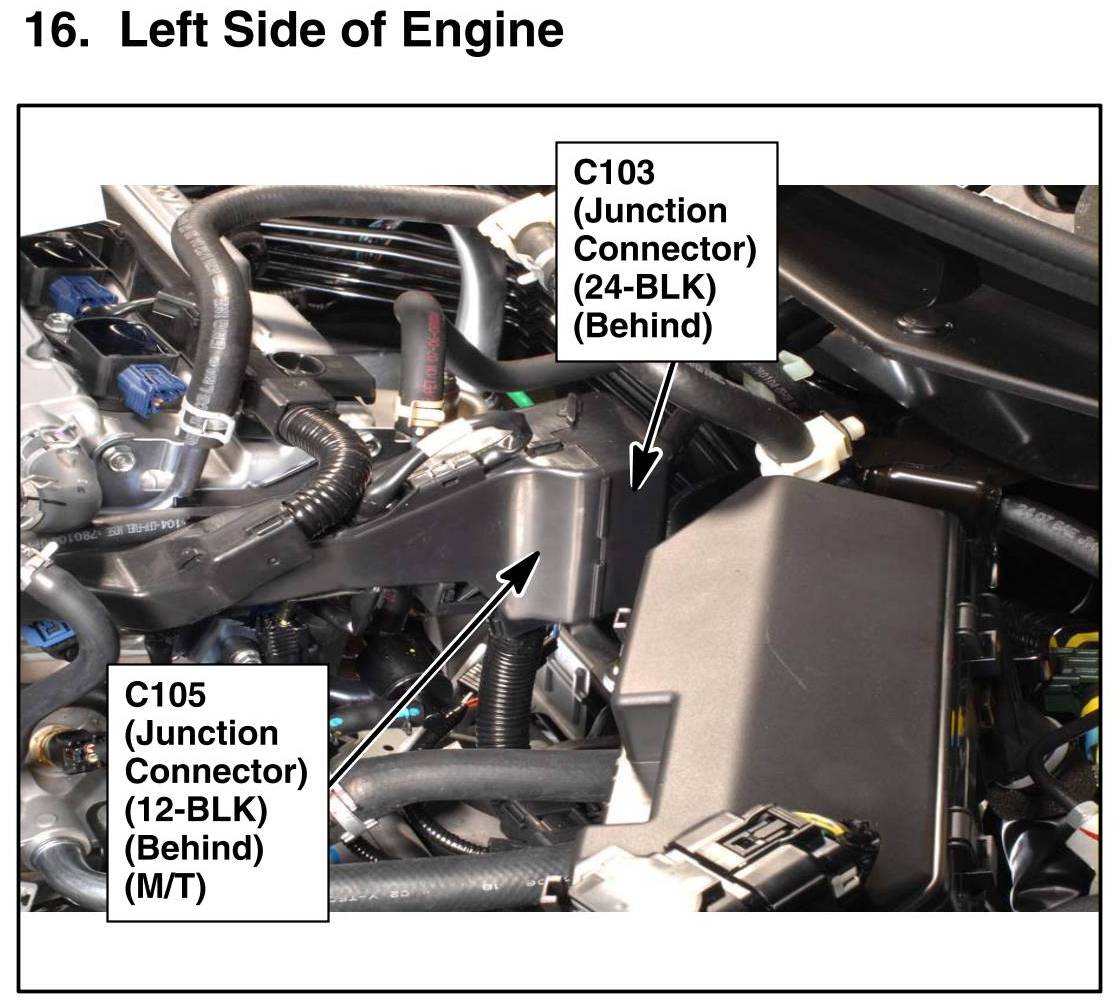 16. Left Side of Engine

C103
(Junction
Connector)
(24-BLK)
(Behind)

C105
(Junction
Connector)
(12-BLK)
(Behind)
(M/T)