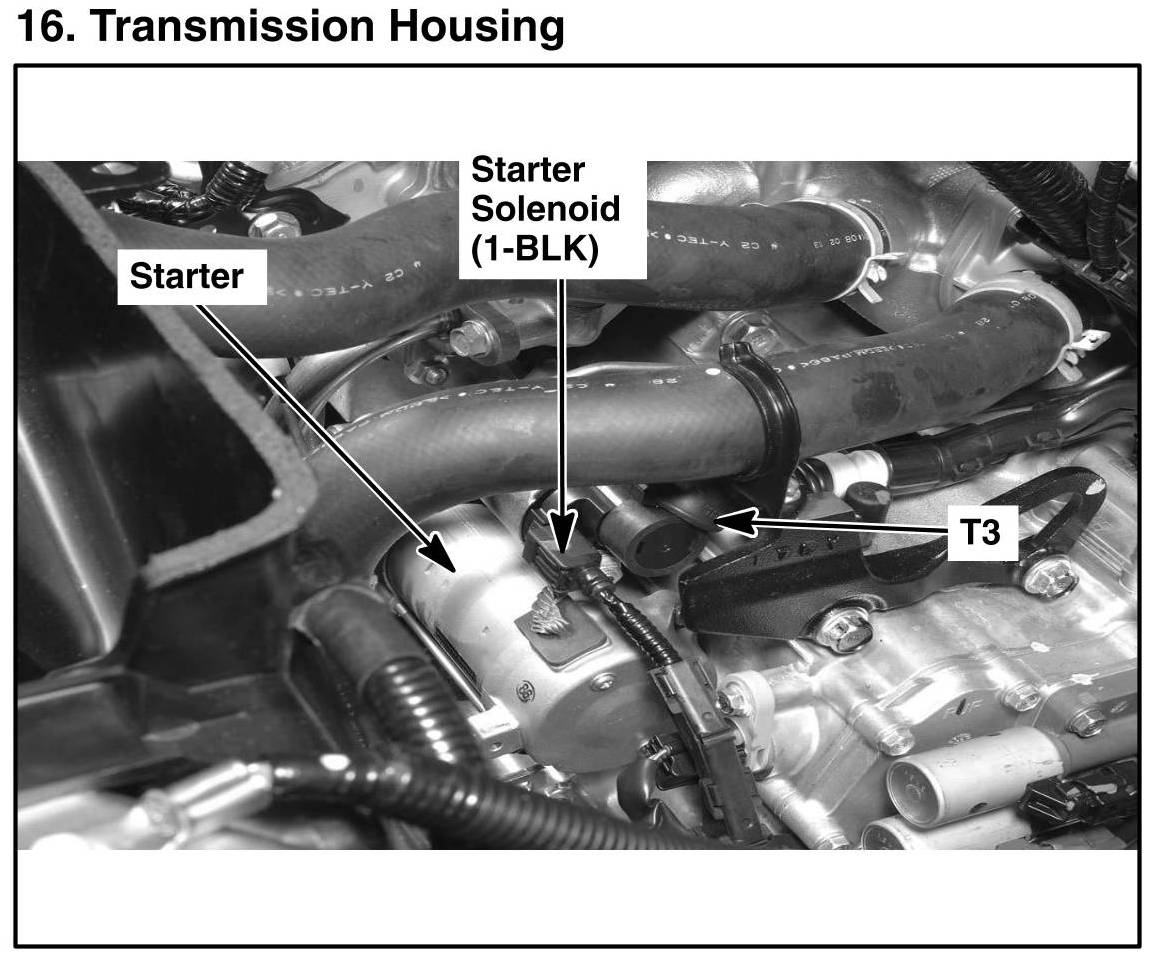 16. Transmission Housing

Starter

Starter Solenoid (1-BLK)

T3