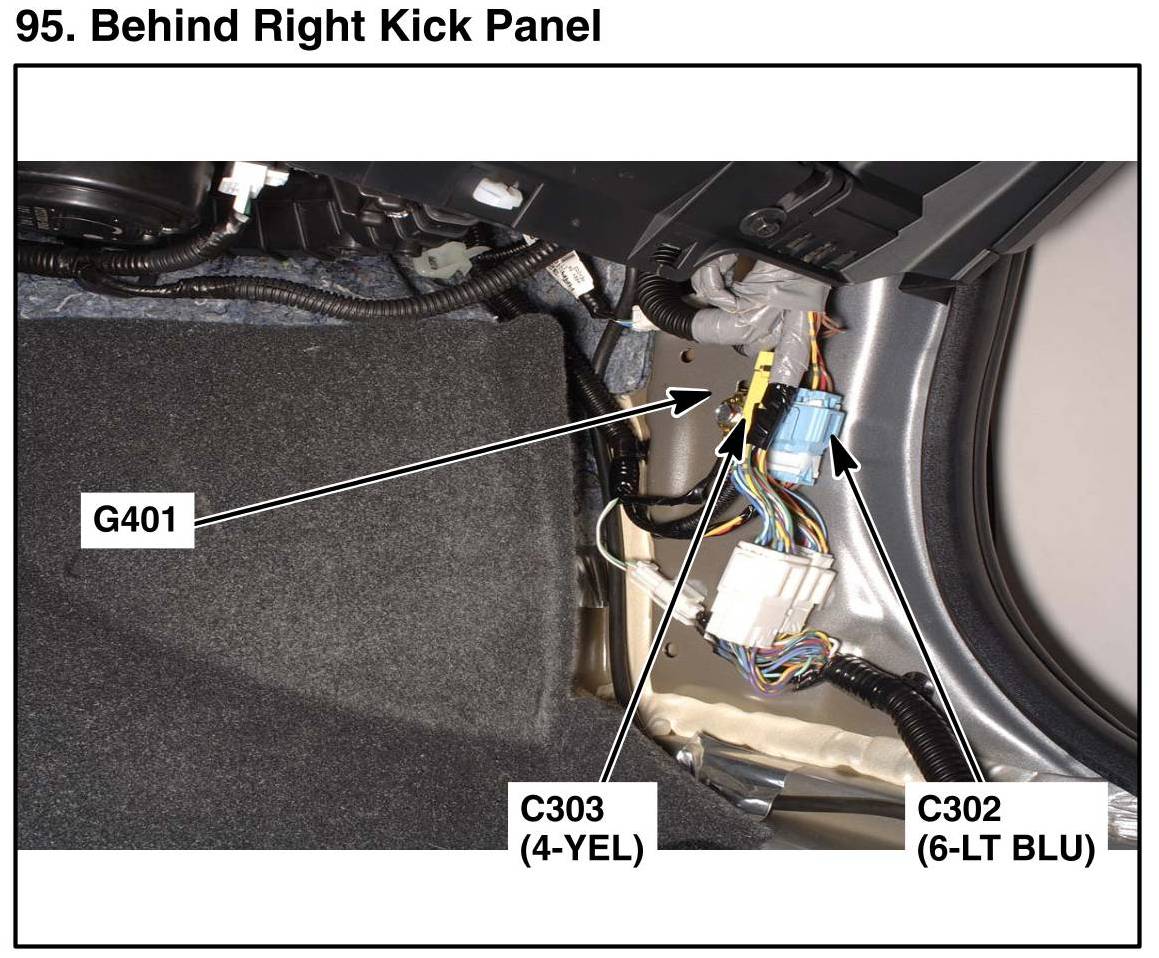 95. Behind Right Kick Panel

G401

C303
(4-YEL)

C302
(6-LT BLU)