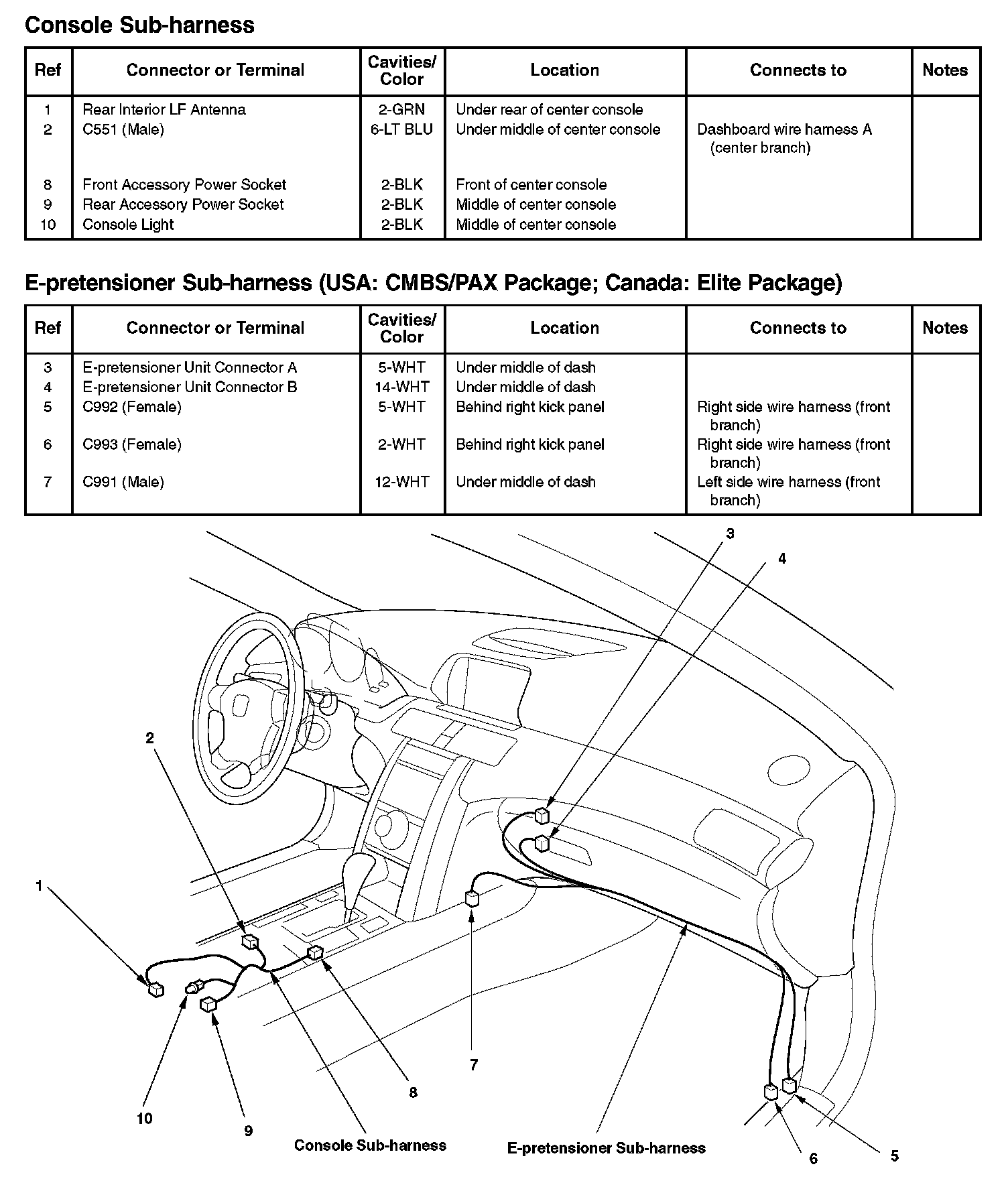 Console Sub-harness

| Ref | Connector or Terminal | Cavities/ Color | Location | Connects to | Notes |
|---|---|---|---|---|---|
| 1 | Rear Interior LF Antenna | 2-GRN | Under rear of center console | | |
| 2 | C551 (Male) | 6-LT BLU | Under middle of center console | Dashboard wire harness A (center branch) | |
| 8 | Front Accessory Power Socket | 2-BLK | Front of center console | | |
| 9 | Rear Accessory Power Socket | 2-BLK | Middle of center console | | |
| 10 | Console Light | 2-BLK | Middle of center console | | |

E-pretensioner Sub-harness (USA: CMBS/PAX Package; Canada: Elite Package)

| Ref | Connector or Terminal | Cavities/ Color | Location | Connects to | Notes |
|---|---|---|---|---|---|
| 3 | E-pretensioner Unit Connector A | 5-WHT | Under middle of dash | | |
| 4 | E-pretensioner Unit Connector B | 14-WHT | Under middle of dash | | |
| 5 | C992 (Female) | 5-WHT | Behind right kick panel | Right side wire harness (front branch) | |
| 6 | C993 (Female) | 2-WHT | Behind right kick panel | Right side wire harness (front branch) | |
| 7 | C991 (Male) | 12-WHT | Under middle of dash | Left side wire harness (front branch) | |

3
4
2
1
7
8
10
9
Console Sub-harness
E-pretensioner Sub-harness
6
5