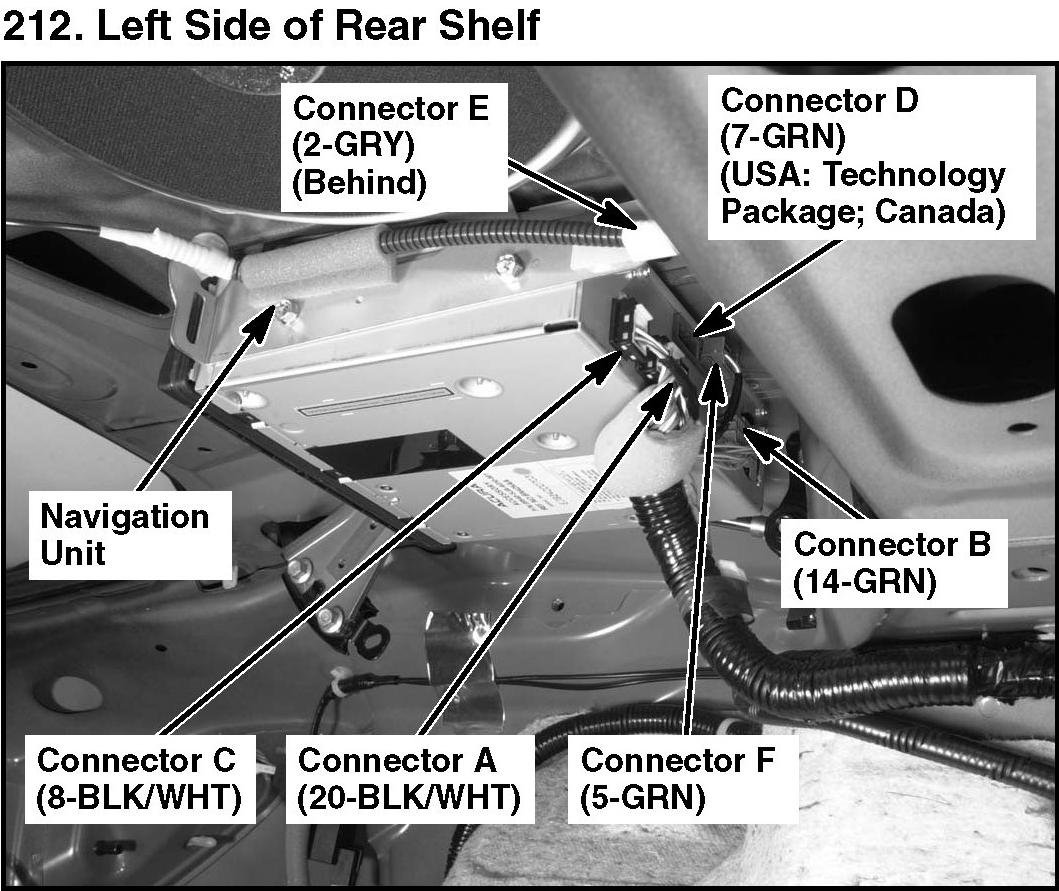 212. Left Side of Rear Shelf

Connector E
(2-GRY)
(Behind)

Connector D
(7-GRN)
(USA: Technology Package; Canada)

Navigation Unit

Connector B
(14-GRN)

Connector C
(8-BLK/WHT)

Connector A
(20-BLK/WHT)

Connector F
(5-GRN)