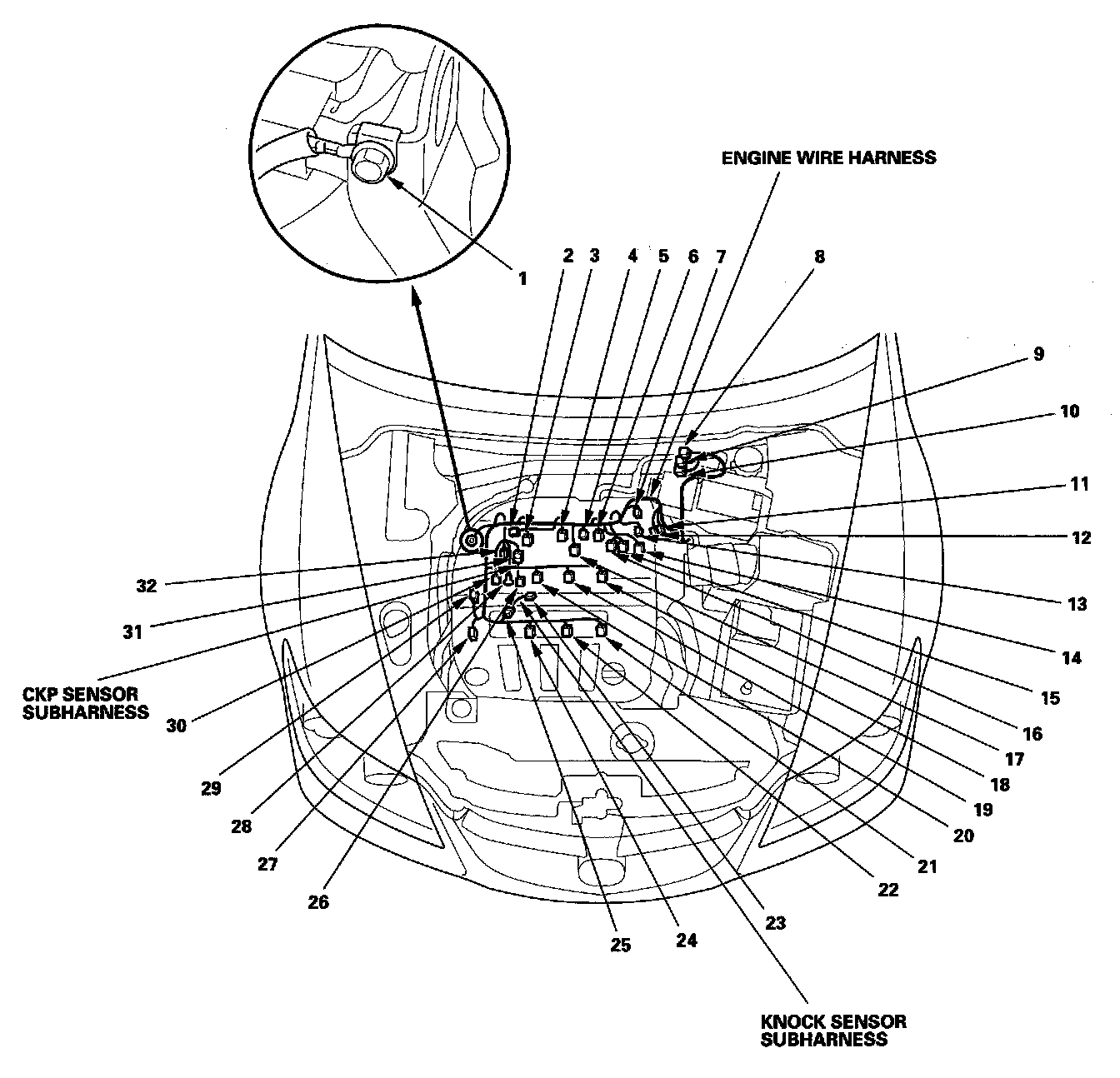 ENGINE WIRE HARNESS

1

2 3 4 5 6 7 8

9

10

11

12

13

14

15

16

17

18

19

20

21

22

23

24

25

26

27

28

29

30

31

32

CKP SENSOR SUBHARNESS

KNOCK SENSOR SUBHARNESS