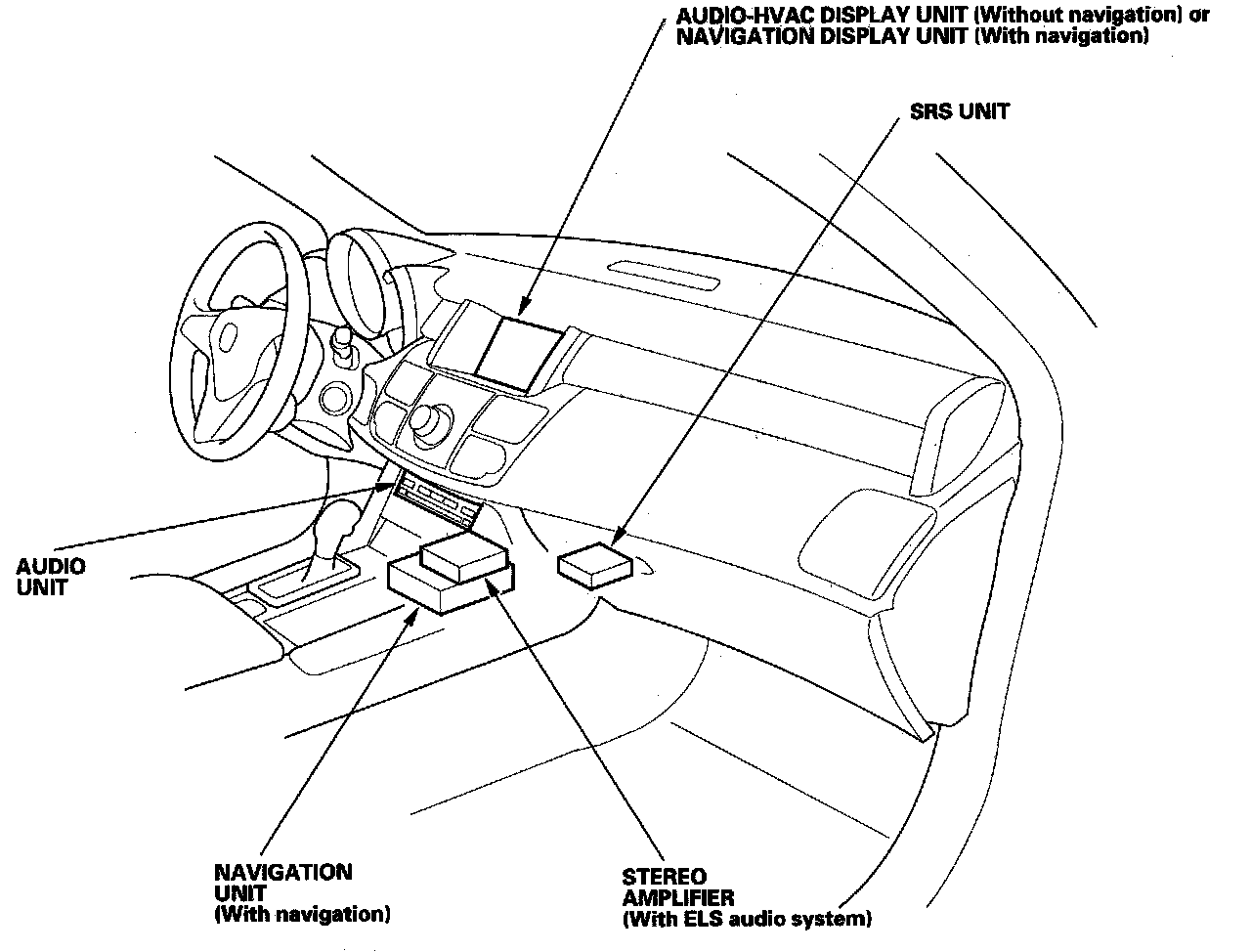 AUDIO-HVAC DISPLAY UNIT (Without navigation) or NAVIGATION DISPLAY UNIT (With navigation)

SRS UNIT

AUDIO UNIT

NAVIGATION UNIT (With navigation)

STEREO AMPLIFIER (With ELS audio system)