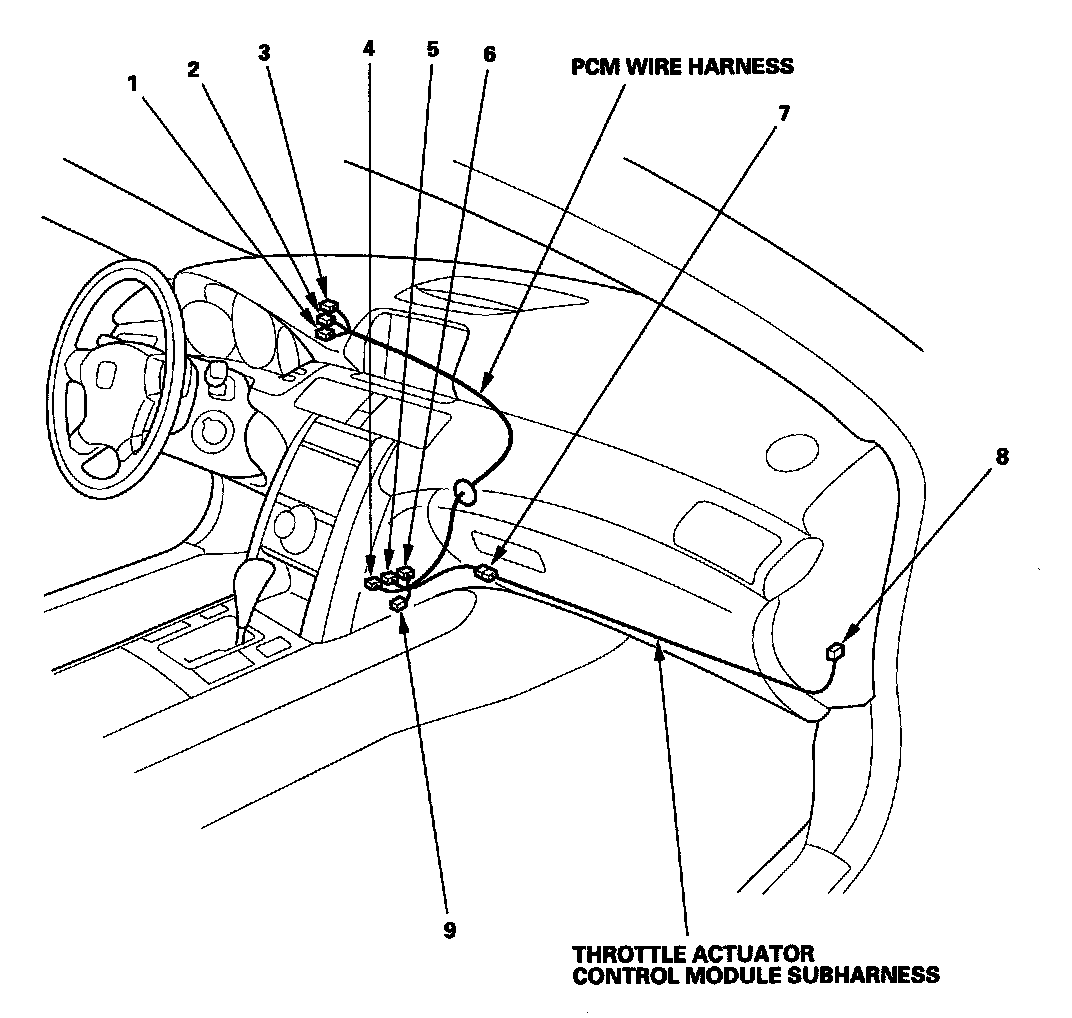 1
2
3
4
5
6
PCM WIRE HARNESS
7
8
9
THROTTLE ACTUATOR CONTROL MODULE SUBHARNESS