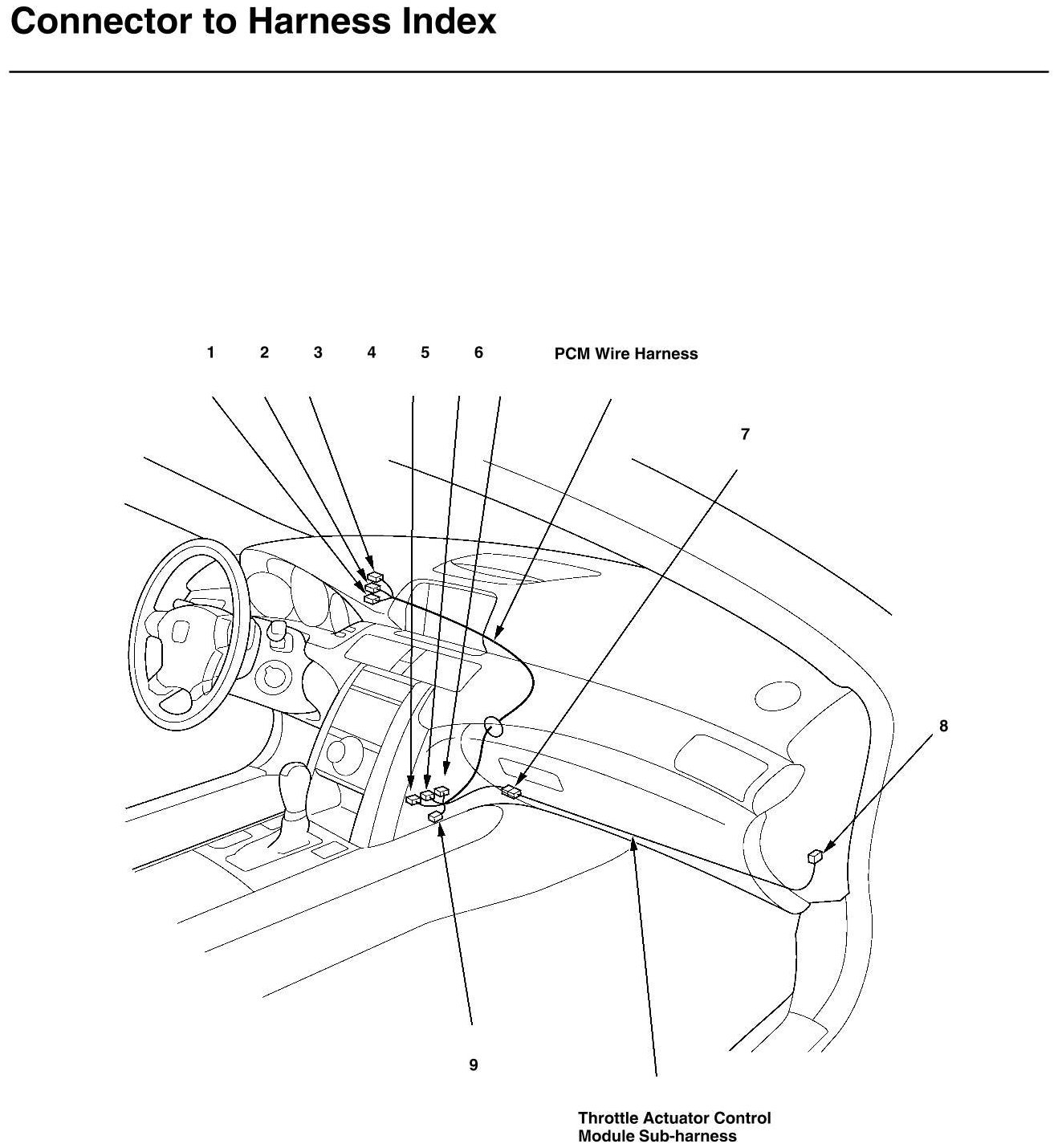 Connector to Harness Index

1
2
3
4
5
6
PCM Wire Harness
7
8
9
Throttle Actuator Control Module Sub-harness