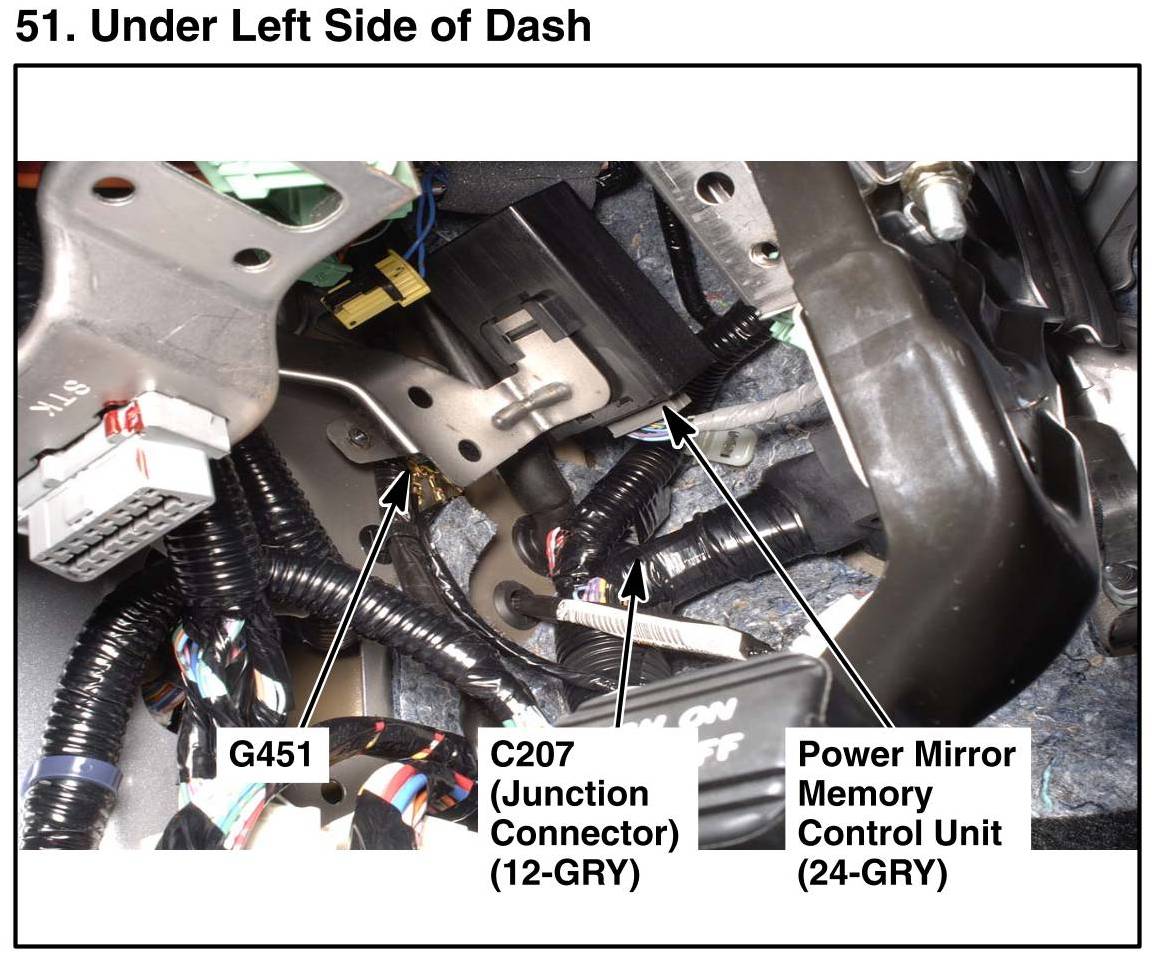 51. Under Left Side of Dash

STK

G451

C207 (Junction Connector) (12-GRY)

Power Mirror Memory Control Unit (24-GRY)