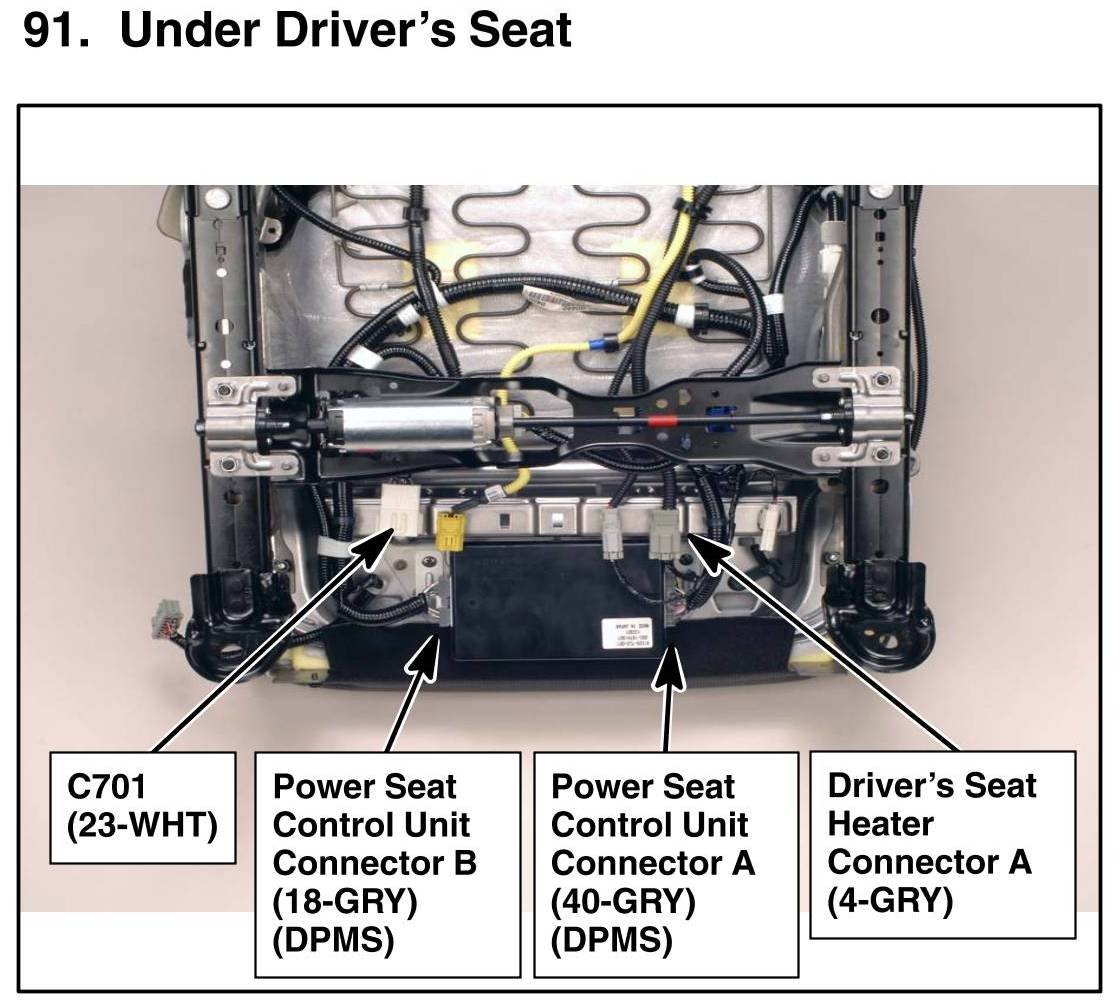 91. Under Driver's Seat

C701
(23-WHT)

Power Seat
Control Unit
Connector B
(18-GRY)
(DPMS)

Power Seat
Control Unit
Connector A
(40-GRY)
(DPMS)

Driver's Seat
Heater
Connector A
(4-GRY)