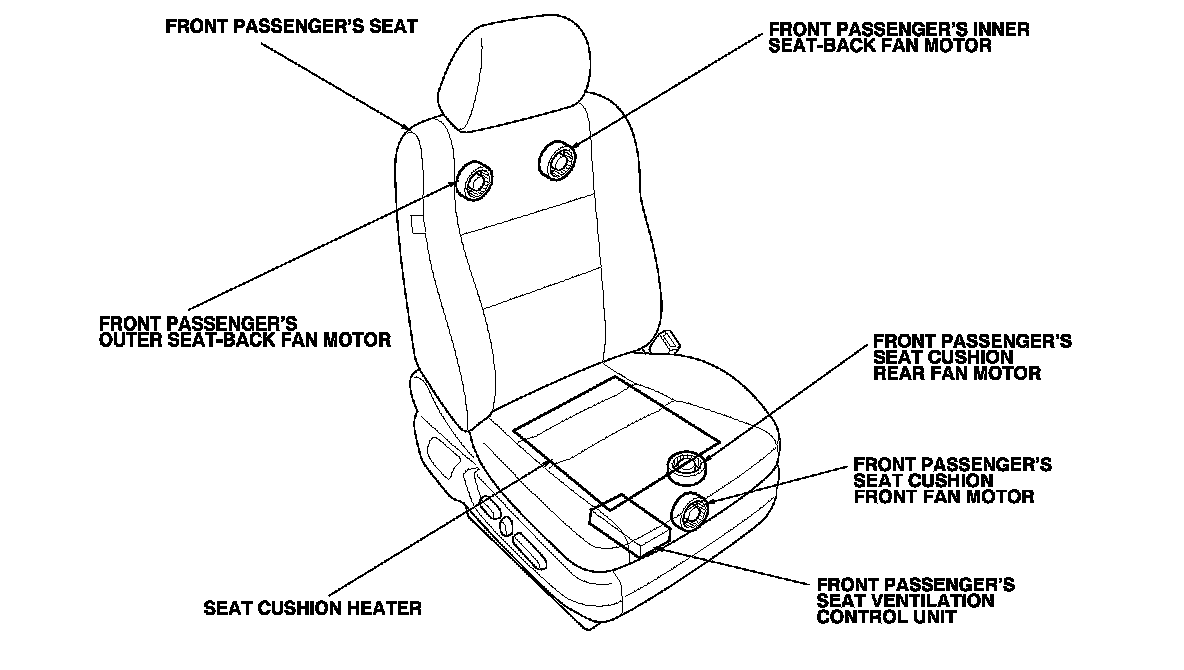 FRONT PASSENGER'S SEAT

FRONT PASSENGER'S INNER SEAT-BACK FAN MOTOR

FRONT PASSENGER'S OUTER SEAT-BACK FAN MOTOR

FRONT PASSENGER'S SEAT CUSHION REAR FAN MOTOR

FRONT PASSENGER'S SEAT CUSHION FRONT FAN MOTOR

SEAT CUSHION HEATER

FRONT PASSENGER'S SEAT VENTILATION CONTROL UNIT