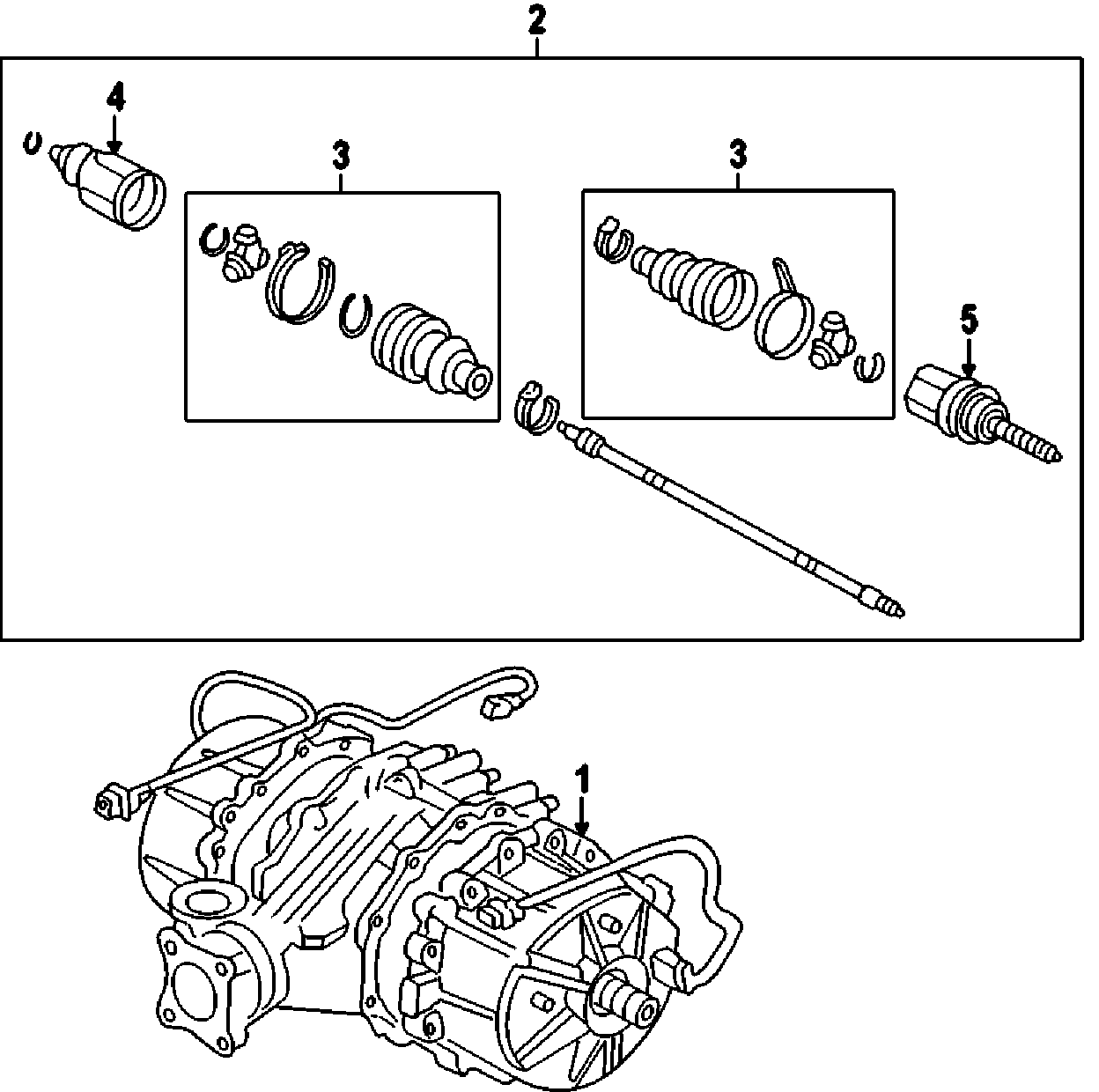 2
4
3
3
5
1