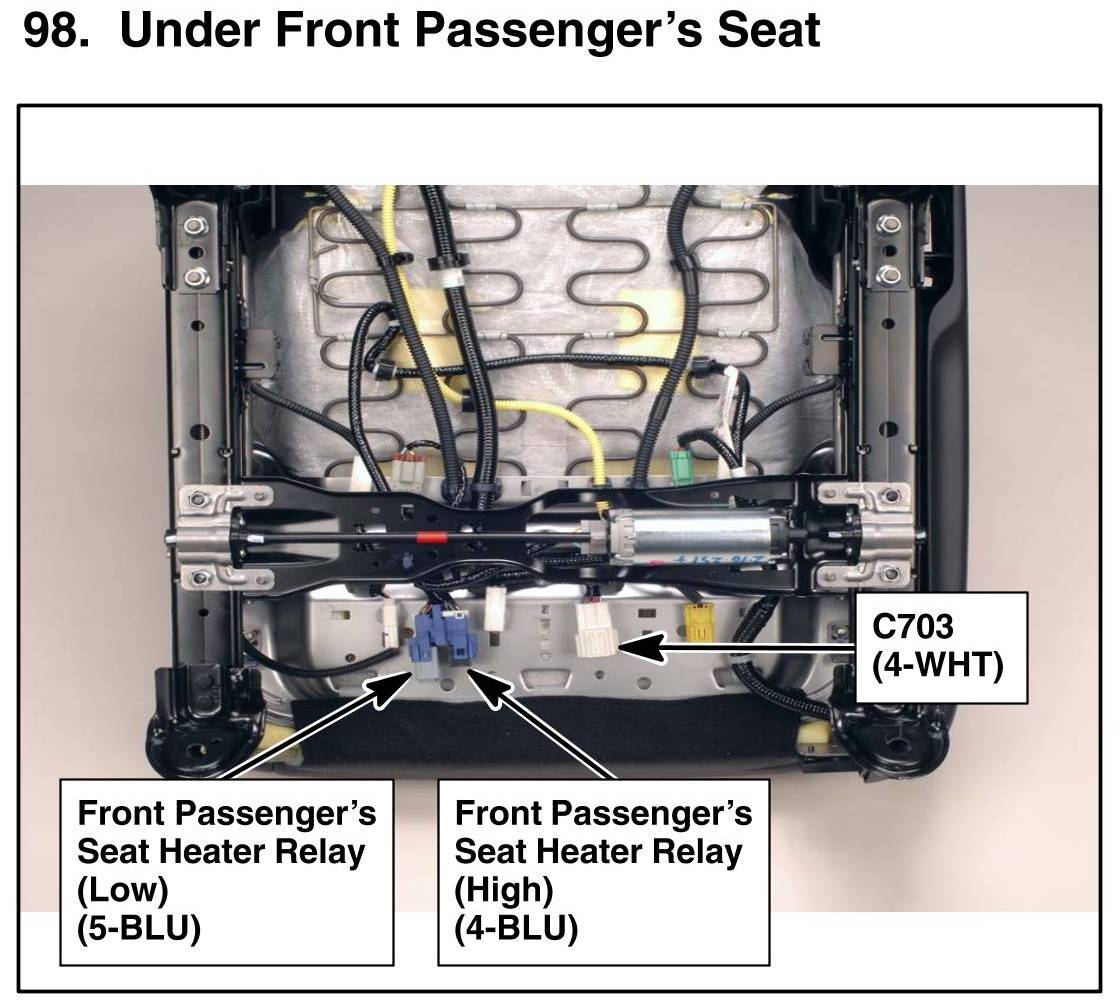 98. Under Front Passenger's Seat

C703
(4-WHT)

Front Passenger's
Seat Heater Relay
(Low)
(5-BLU)

Front Passenger's
Seat Heater Relay
(High)
(4-BLU)