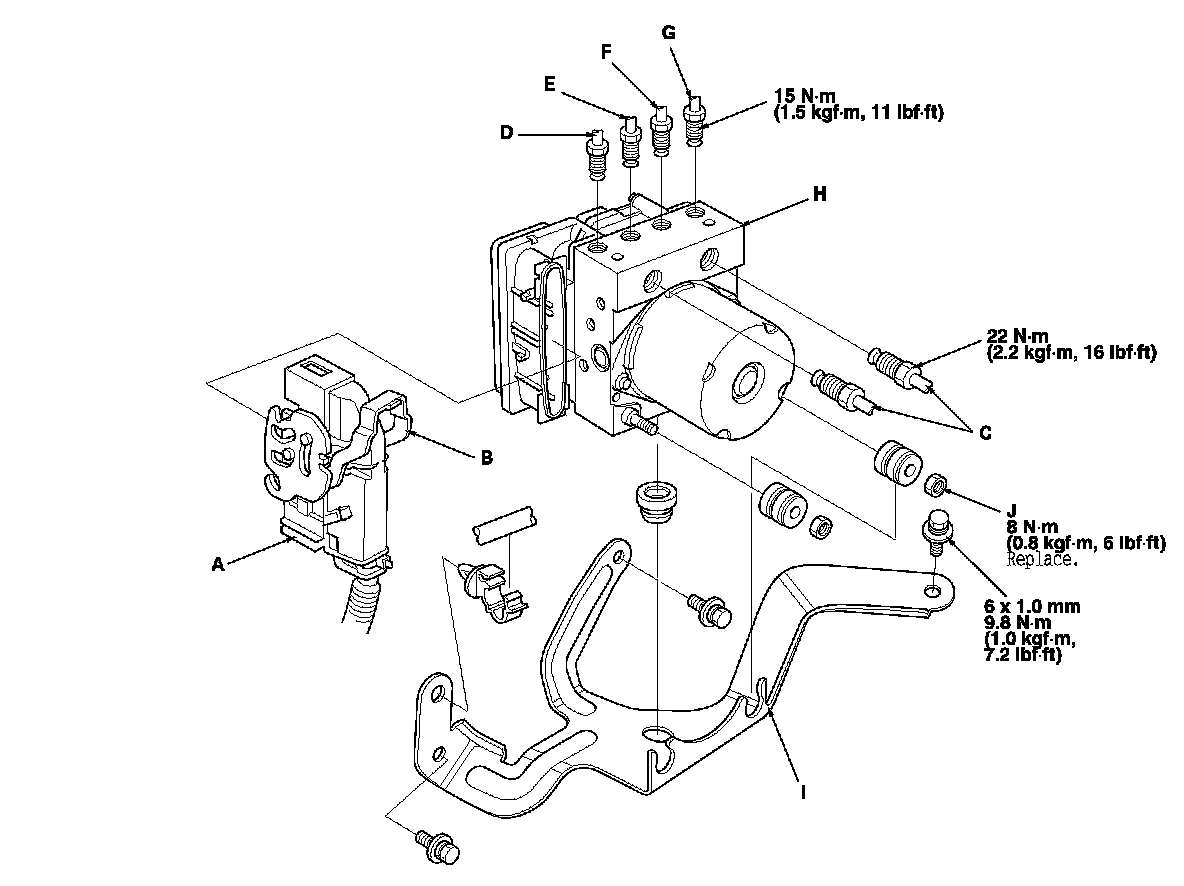 G
F
E
D
15 N·m
(1.5 kgf·m, 11 lbf·ft)
H
22 N·m
(2.2 kgf·m, 16 lbf·ft)
C
B
J
8 N·m
(0.8 kgf·m, 6 lbf·ft)
Replace.
A
6 x 1.0 mm
9.8 N·m
(1.0 kgf·m,
7.2 lbf·ft)
I