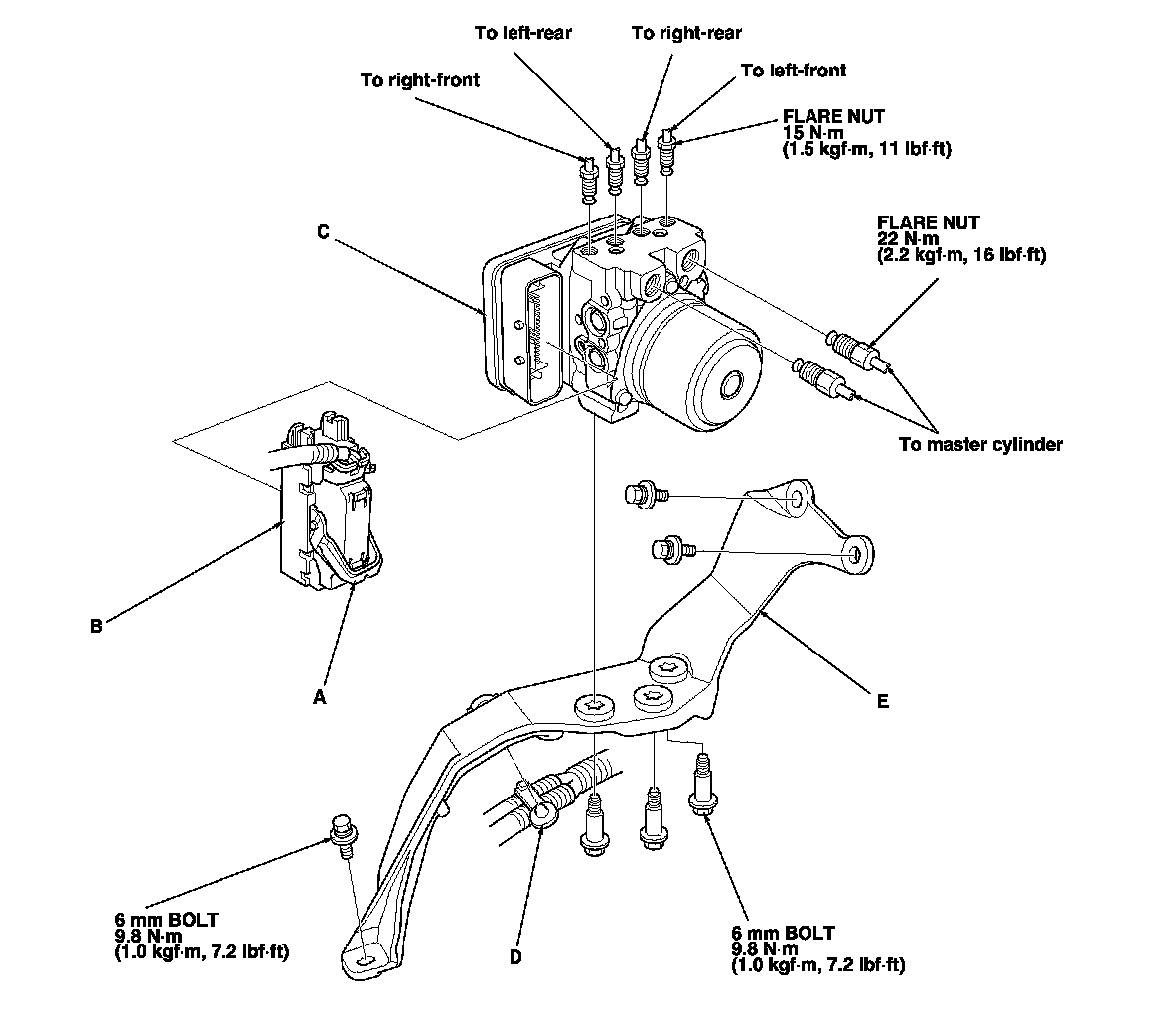 To left-rear

To right-rear

To right-front

To left-front

FLARE NUT
15 N·m
(1.5 kgf·m, 11 lbf·ft)

FLARE NUT
22 N·m
(2.2 kgf·m, 16 lbf·ft)

C

To master cylinder

B

A

E

6 mm BOLT
9.8 N·m
(1.0 kgf·m, 7.2 lbf·ft)

D

6 mm BOLT
9.8 N·m
(1.0 kgf·m, 7.2 lbf·ft)