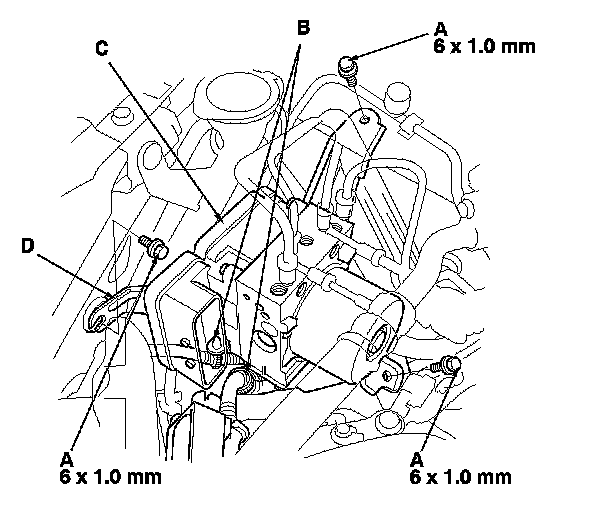 B

A
6 x 1.0 mm

C

D

A
6 x 1.0 mm

A
6 x 1.0 mm