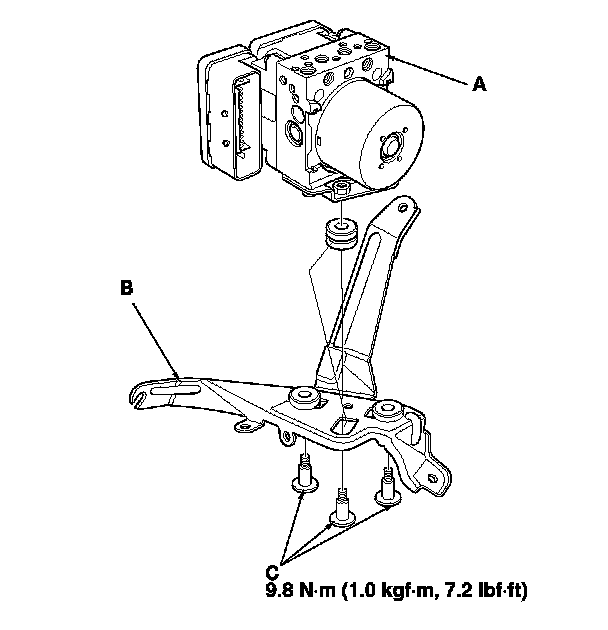 A

B

C
9.8 N·m (1.0 kgf·m, 7.2 lbf·ft)