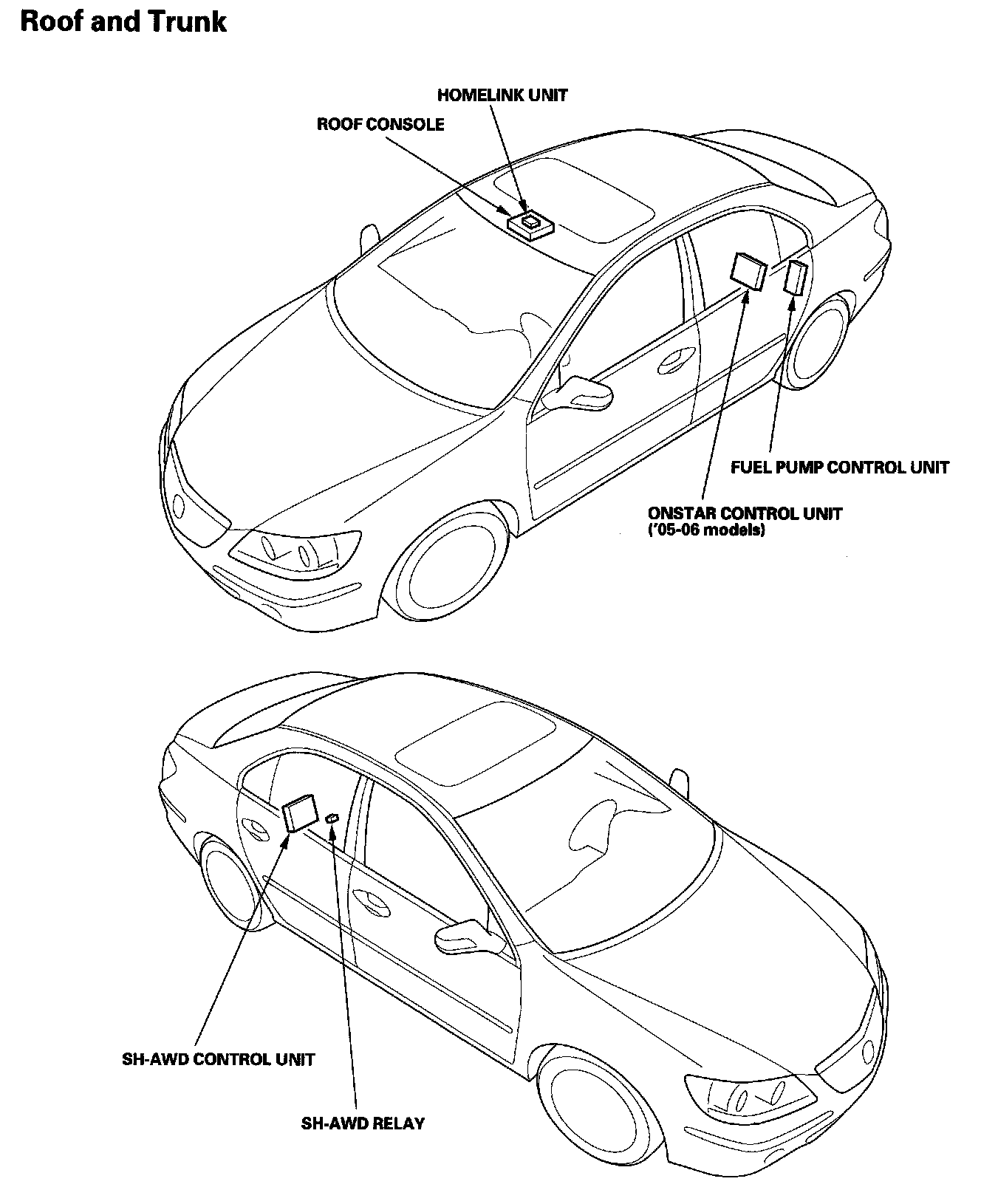 Roof and Trunk

HOMELINK UNIT

ROOF CONSOLE

FUEL PUMP CONTROL UNIT

ONSTAR CONTROL UNIT
('05-06 models)

SH-AWD CONTROL UNIT

SH-AWD RELAY