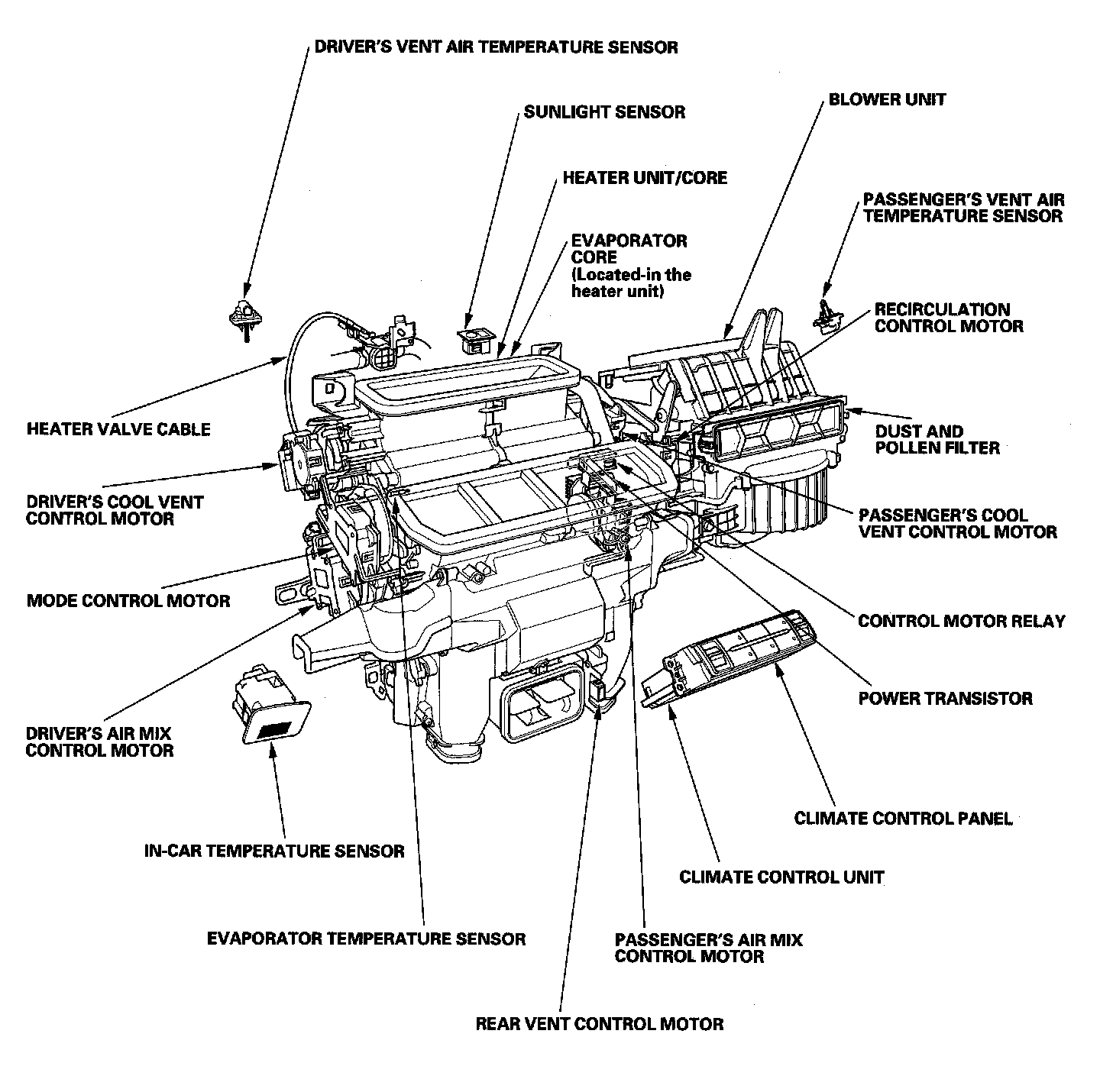 DRIVER'S VENT AIR TEMPERATURE SENSOR

SUNLIGHT SENSOR

BLOWER UNIT

HEATER UNIT/CORE

PASSENGER'S VENT AIR TEMPERATURE SENSOR

EVAPORATOR CORE (Located-in the heater unit)

RECIRCULATION CONTROL MOTOR

HEATER VALVE CABLE

DUST AND POLLEN FILTER

DRIVER'S COOL VENT CONTROL MOTOR

PASSENGER'S COOL VENT CONTROL MOTOR

MODE CONTROL MOTOR

CONTROL MOTOR RELAY

POWER TRANSISTOR

DRIVER'S AIR MIX CONTROL MOTOR

CLIMATE CONTROL PANEL

IN-CAR TEMPERATURE SENSOR

CLIMATE CONTROL UNIT

EVAPORATOR TEMPERATURE SENSOR

PASSENGER'S AIR MIX CONTROL MOTOR

REAR VENT CONTROL MOTOR