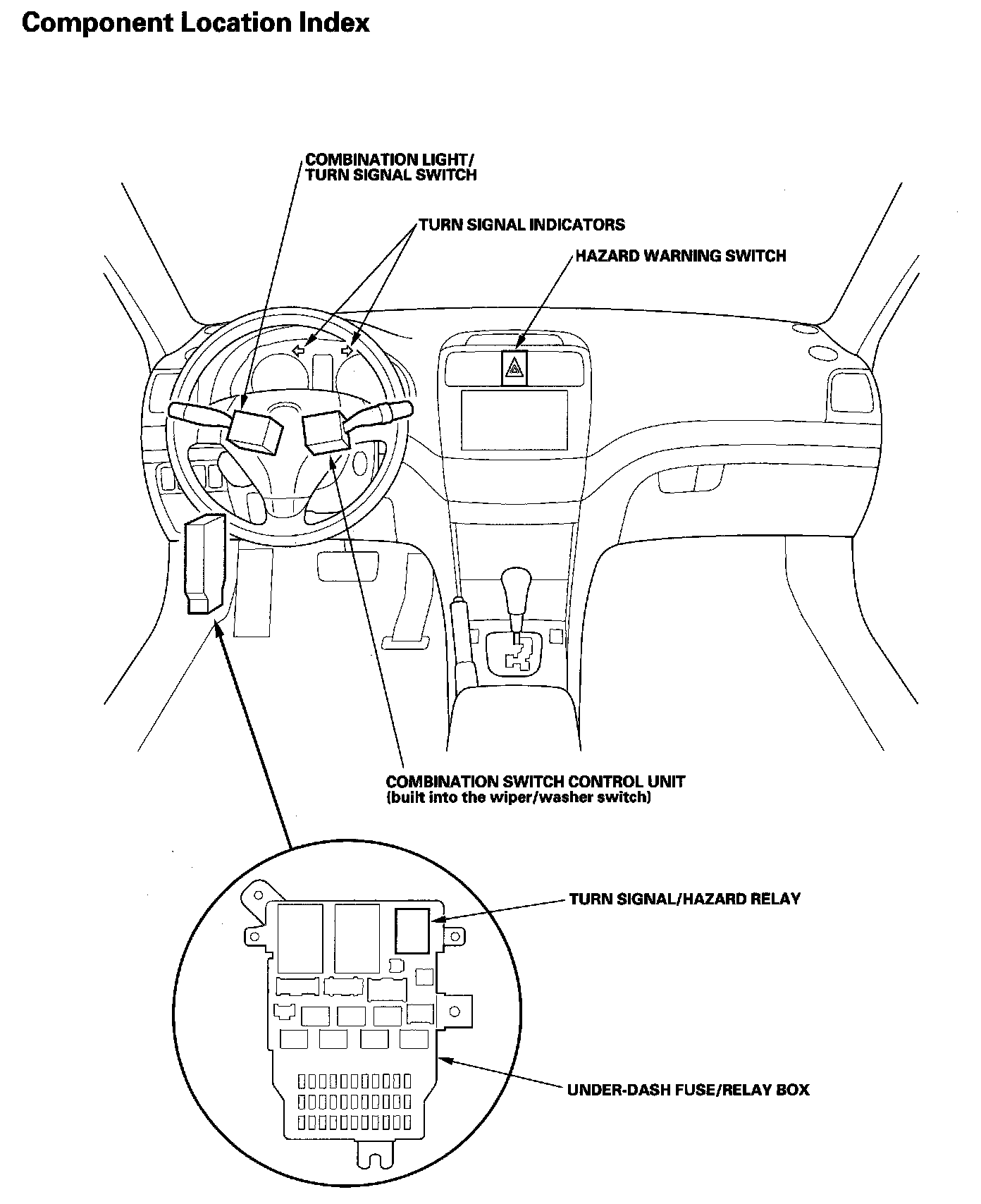 Component Location Index

COMBINATION LIGHT/
TURN SIGNAL SWITCH

TURN SIGNAL INDICATORS

HAZARD WARNING SWITCH

COMBINATION SWITCH CONTROL UNIT
(built into the wiper/washer switch)

TURN SIGNAL/HAZARD RELAY

UNDER-DASH FUSE/RELAY BOX