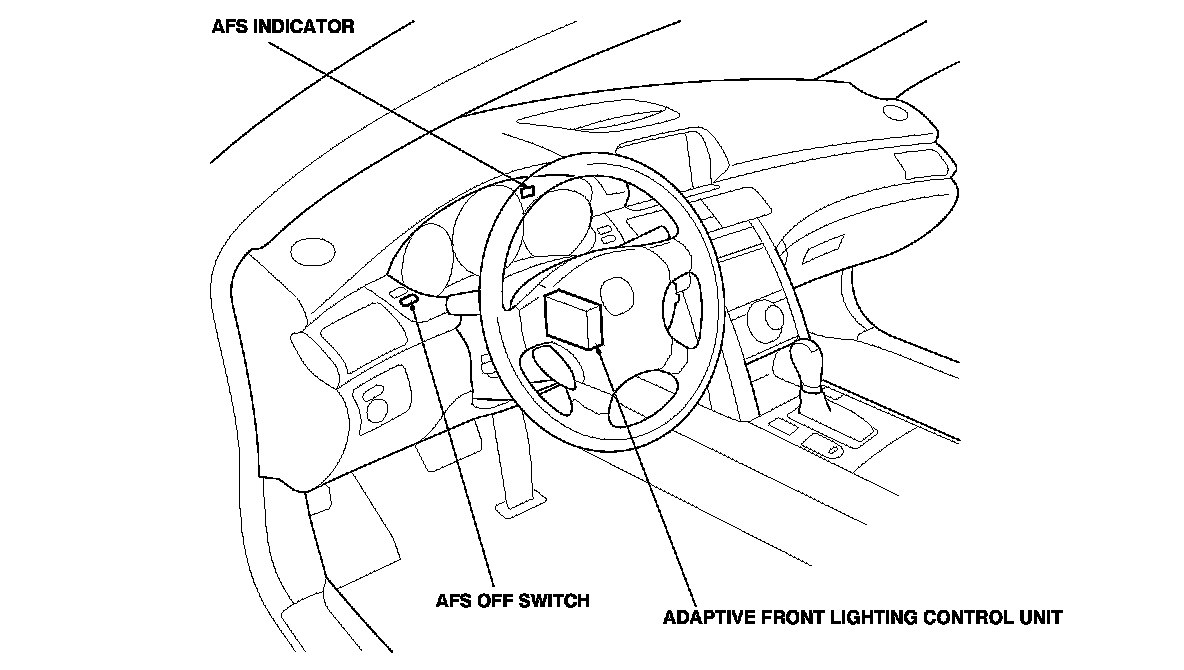 AFS INDICATOR

AFS OFF SWITCH

ADAPTIVE FRONT LIGHTING CONTROL UNIT