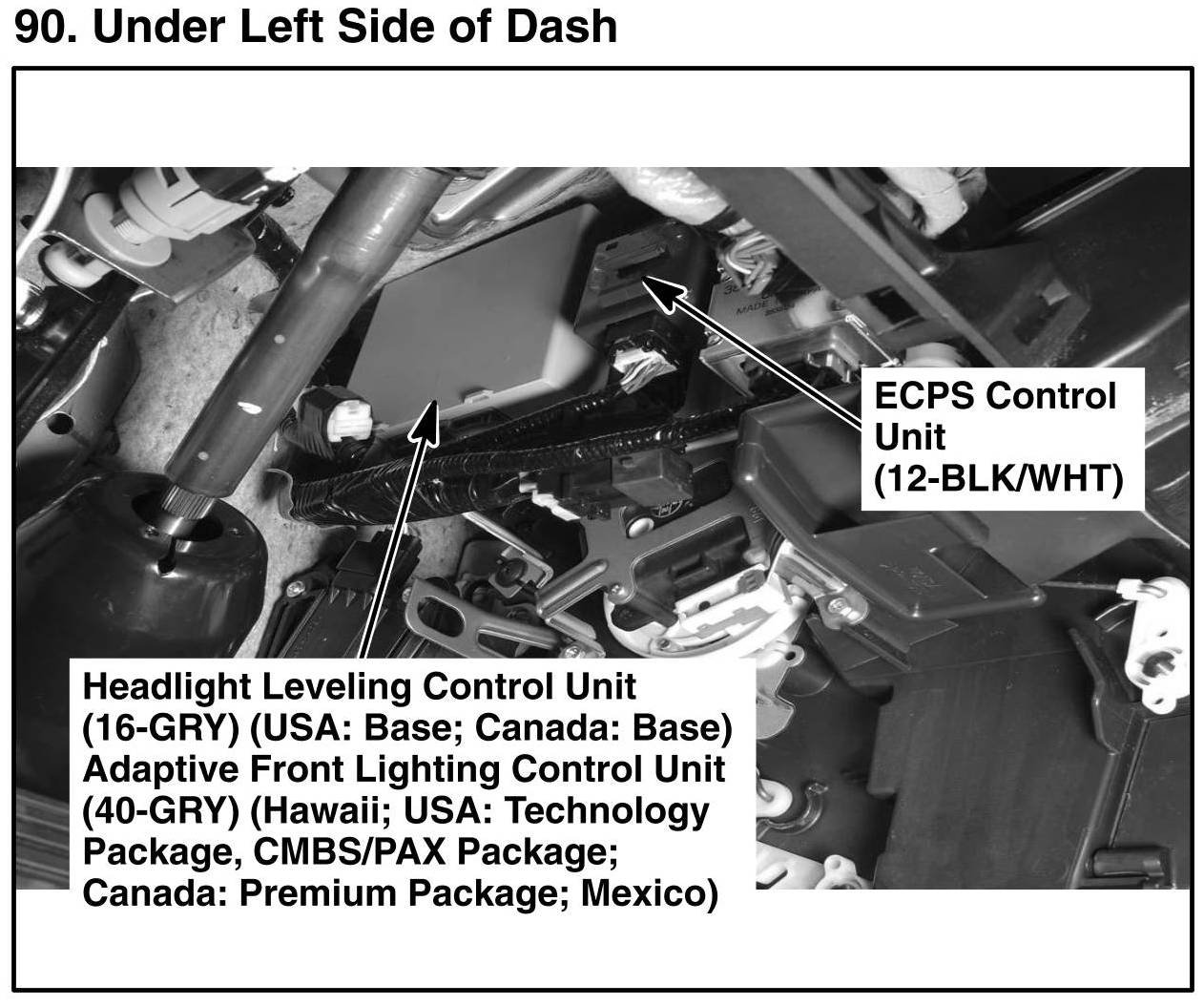 90. Under Left Side of Dash

ECPS Control Unit (12-BLK/WHT)

Headlight Leveling Control Unit (16-GRY) (USA: Base; Canada: Base) Adaptive Front Lighting Control Unit (40-GRY) (Hawaii; USA: Technology Package, CMBS/PAX Package; Canada: Premium Package; Mexico)