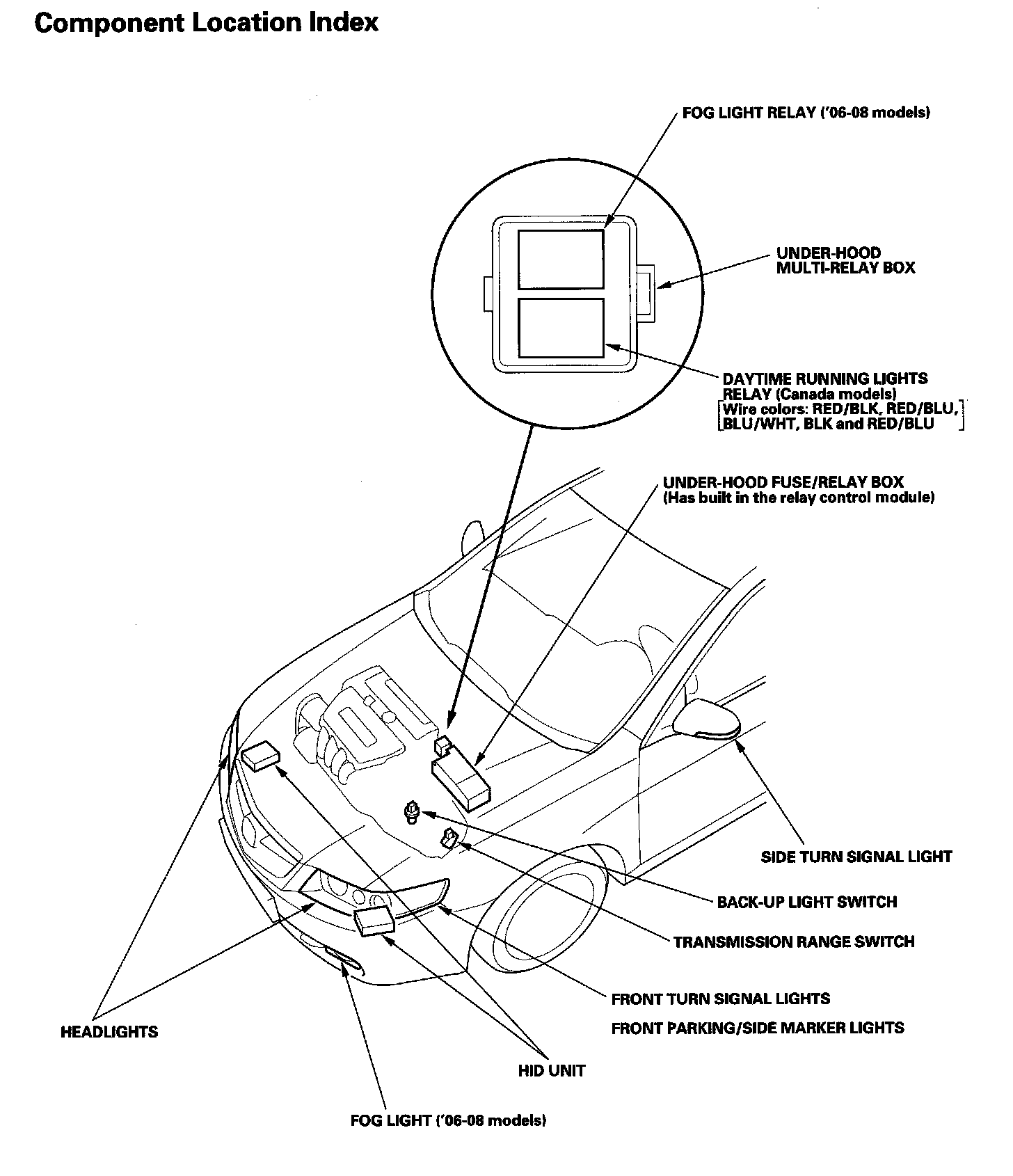 Component Location Index

FOG LIGHT RELAY ('06-08 models)

UNDER-HOOD MULTI-RELAY BOX

DAYTIME RUNNING LIGHTS RELAY (Canada models)
[Wire colors: RED/BLK, RED/BLU, BLU/WHT, BLK and RED/BLU]

UNDER-HOOD FUSE/RELAY BOX
(Has built in the relay control module)

SIDE TURN SIGNAL LIGHT

BACK-UP LIGHT SWITCH

TRANSMISSION RANGE SWITCH

FRONT TURN SIGNAL LIGHTS

FRONT PARKING/SIDE MARKER LIGHTS

HEADLIGHTS

HID UNIT

FOG LIGHT ('06-08 models)