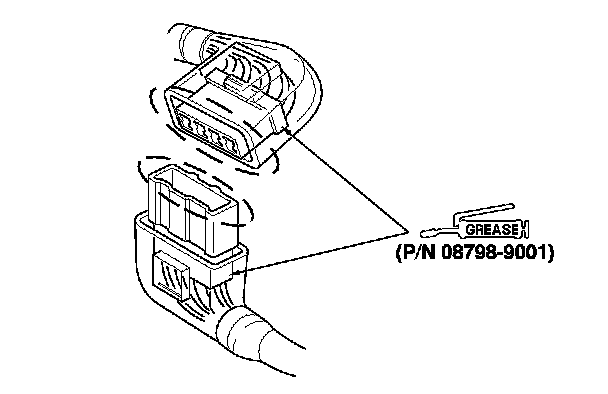 GREASE
(P/N 08798-9001)