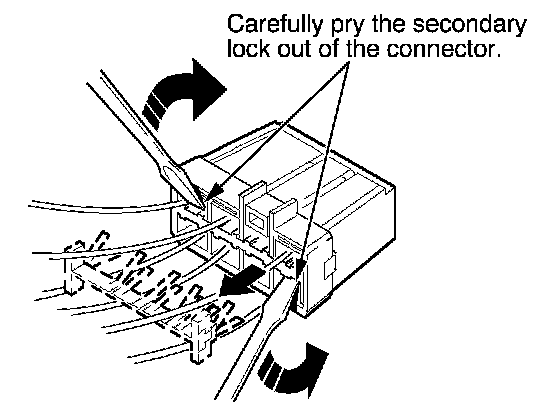 Carefully pry the secondary lock out of the connector.