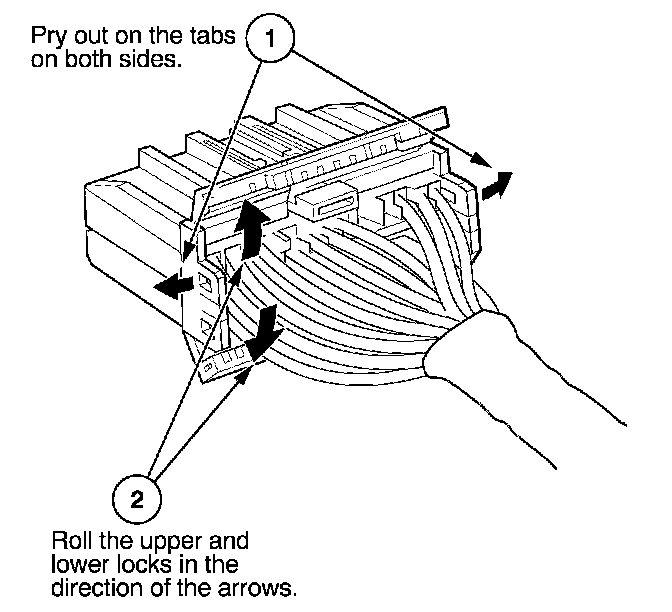 Pry out on the tabs on both sides.

1

2

Roll the upper and lower locks in the direction of the arrows.