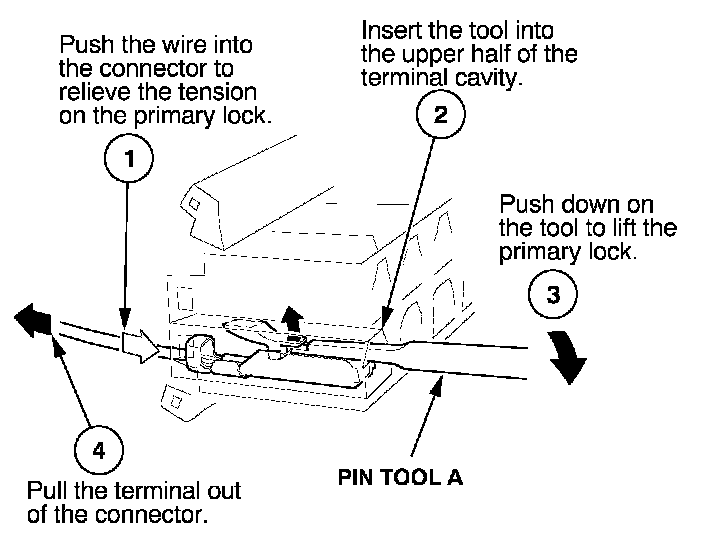 Push the wire into the connector to relieve the tension on the primary lock.

1

Insert the tool into the upper half of the terminal cavity.

2

Push down on the tool to lift the primary lock.

3

4

Pull the terminal out of the connector.

PIN TOOL A