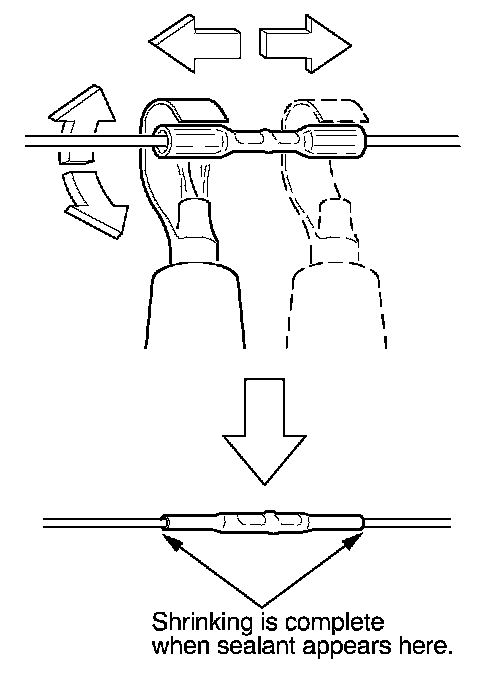 Shrinking is complete when sealant appears here.