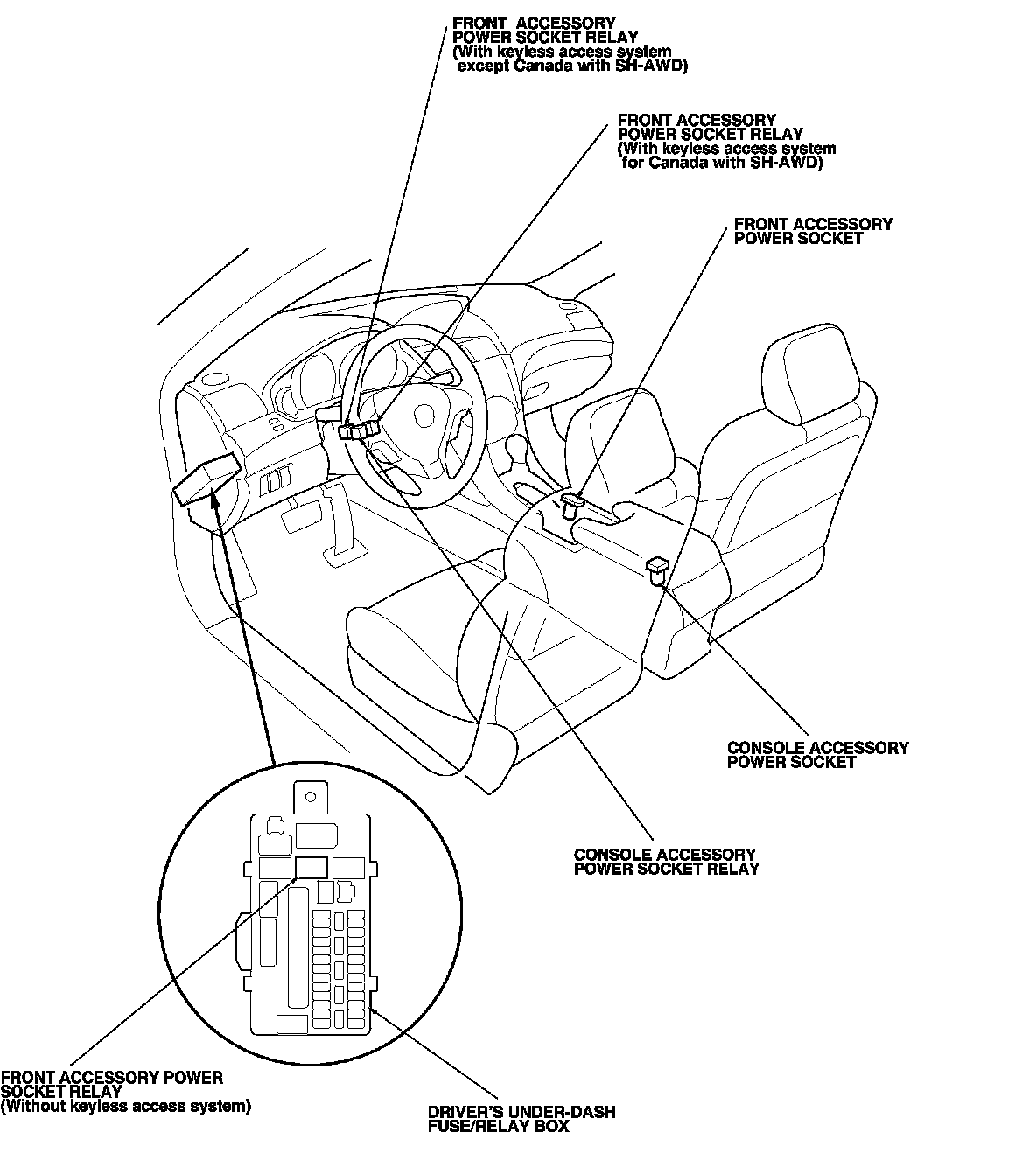 FRONT ACCESSORY POWER SOCKET RELAY (With keyless access system except Canada with SH-AWD)

FRONT ACCESSORY POWER SOCKET RELAY (With keyless access system for Canada with SH-AWD)

FRONT ACCESSORY POWER SOCKET

CONSOLE ACCESSORY POWER SOCKET

CONSOLE ACCESSORY POWER SOCKET RELAY

FRONT ACCESSORY POWER SOCKET RELAY (Without keyless access system)

DRIVER'S UNDER-DASH FUSE/RELAY BOX