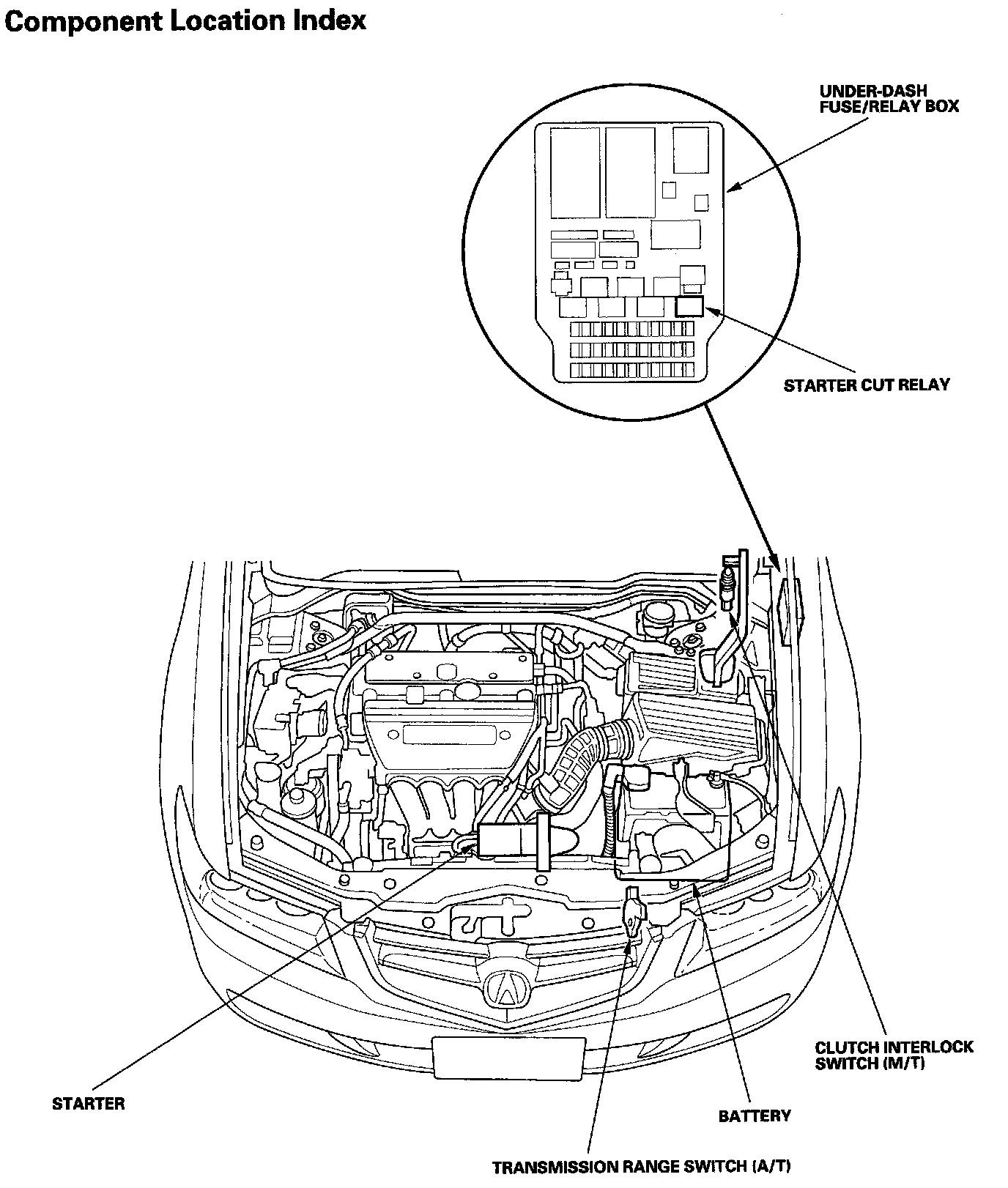 Component Location Index

UNDER-DASH FUSE/RELAY BOX

STARTER CUT RELAY

CLUTCH INTERLOCK SWITCH (M/T)

STARTER

BATTERY

TRANSMISSION RANGE SWITCH (A/T)