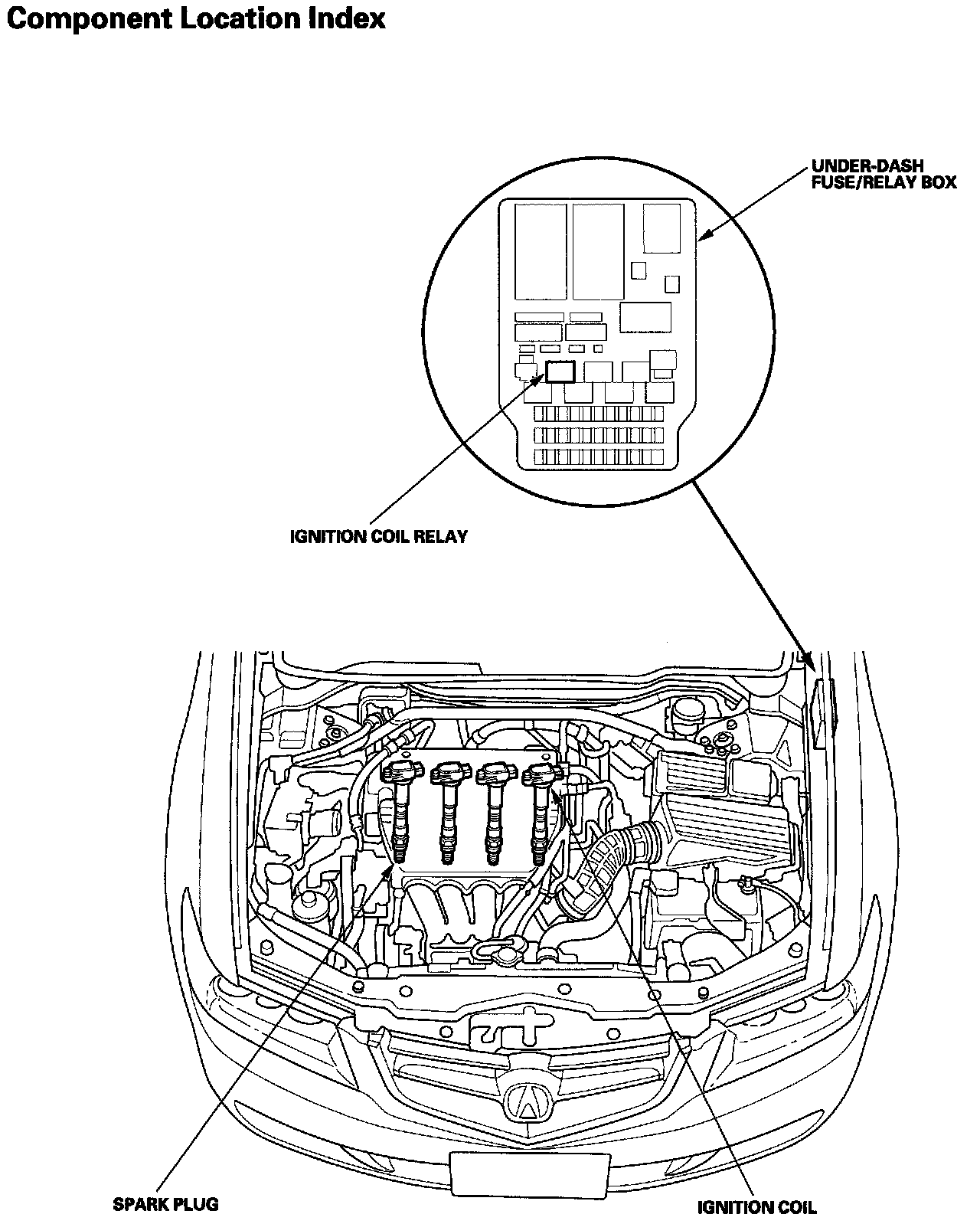 Component Location Index

UNDER-DASH FUSE/RELAY BOX

IGNITION COIL RELAY

SPARK PLUG

IGNITION COIL