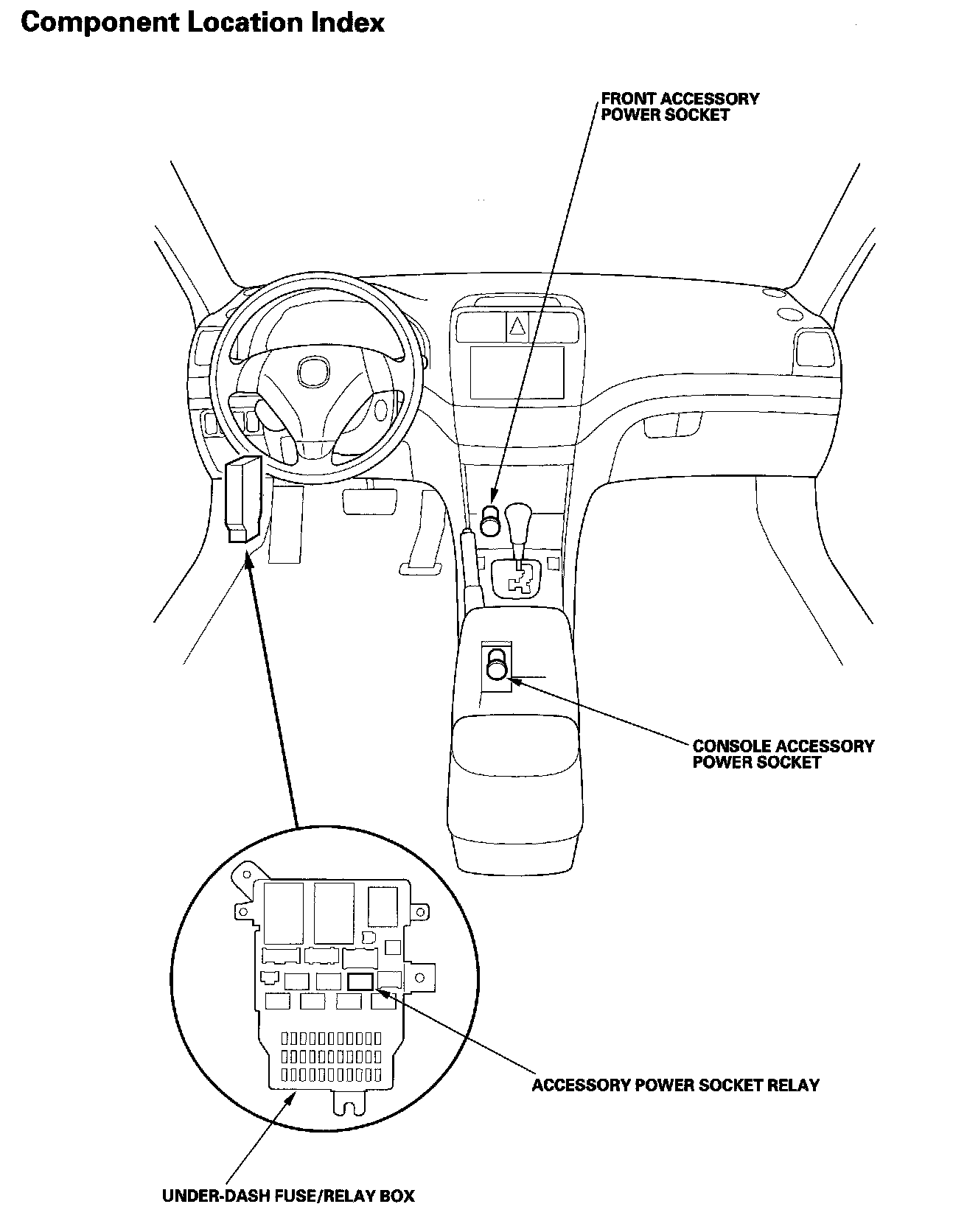 Component Location Index

FRONT ACCESSORY POWER SOCKET

CONSOLE ACCESSORY POWER SOCKET

ACCESSORY POWER SOCKET RELAY

UNDER-DASH FUSE/RELAY BOX