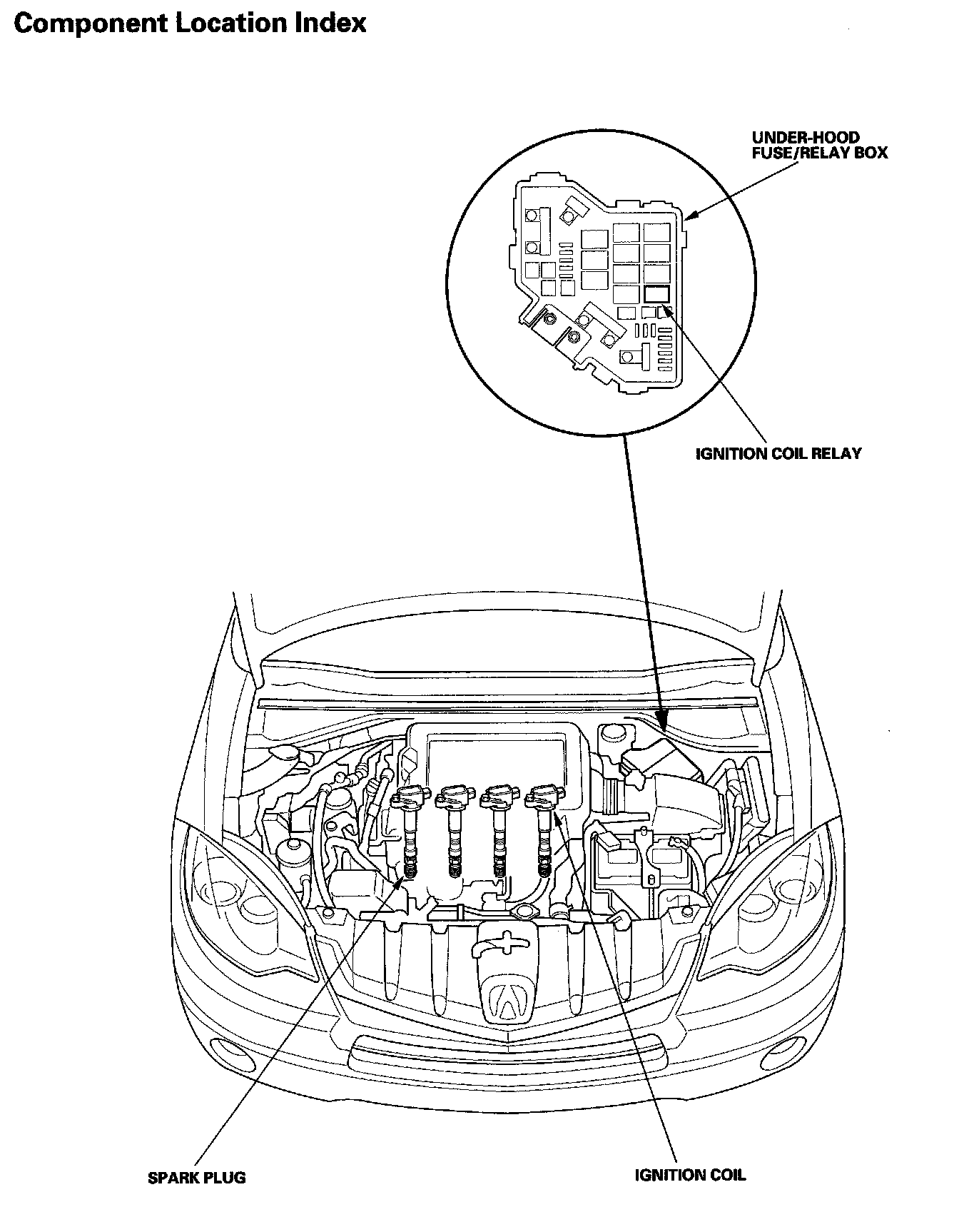 Component Location Index

UNDER-HOOD FUSE/RELAY BOX

IGNITION COIL RELAY

SPARK PLUG

IGNITION COIL