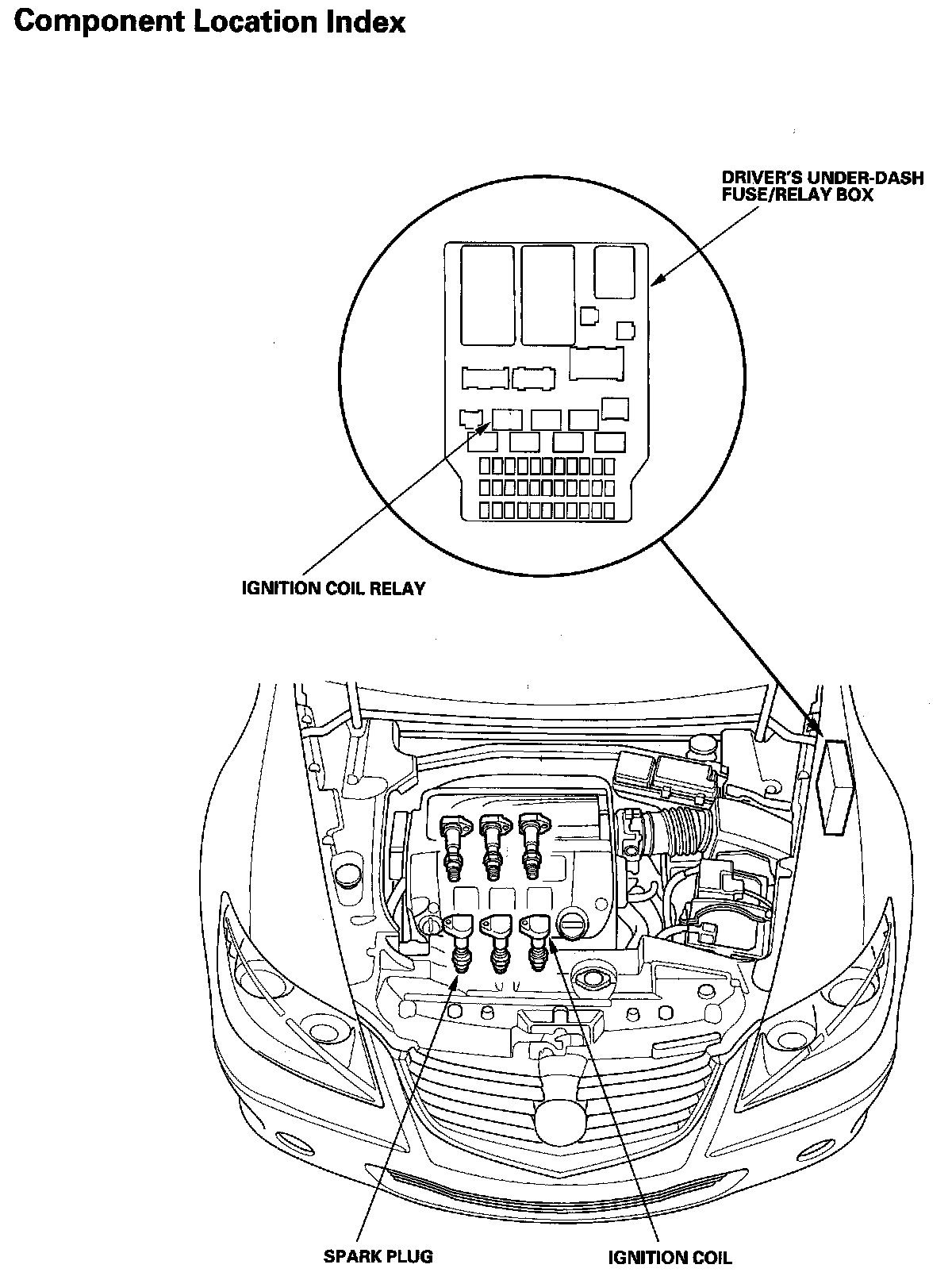 Component Location Index

DRIVER'S UNDER-DASH FUSE/RELAY BOX

IGNITION COIL RELAY

SPARK PLUG

IGNITION COIL